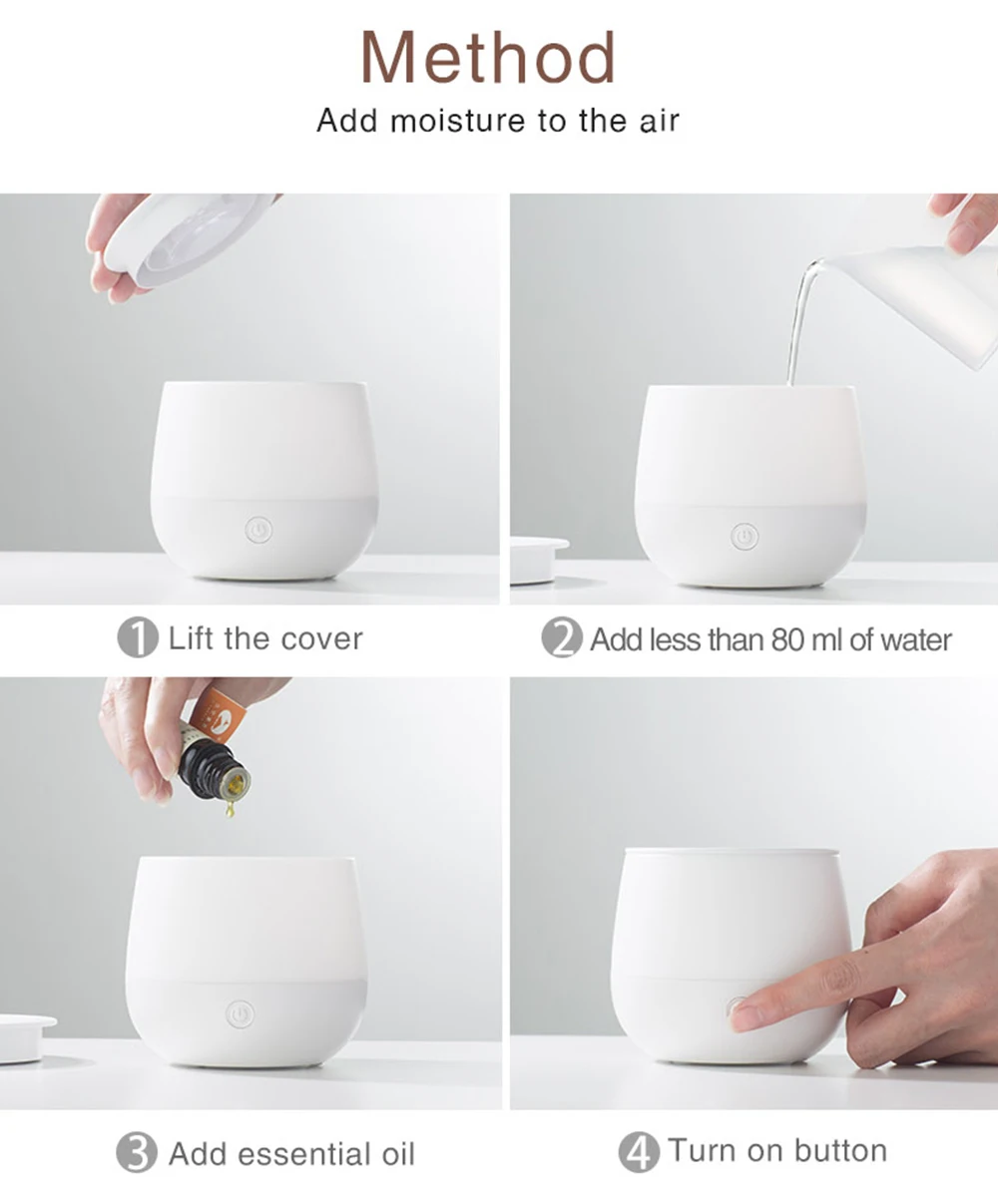 Method

Add moisture to the air

1 Lift the cover

2 Add less than 80 ml of water

3 Add essential oil

4 Turn on button