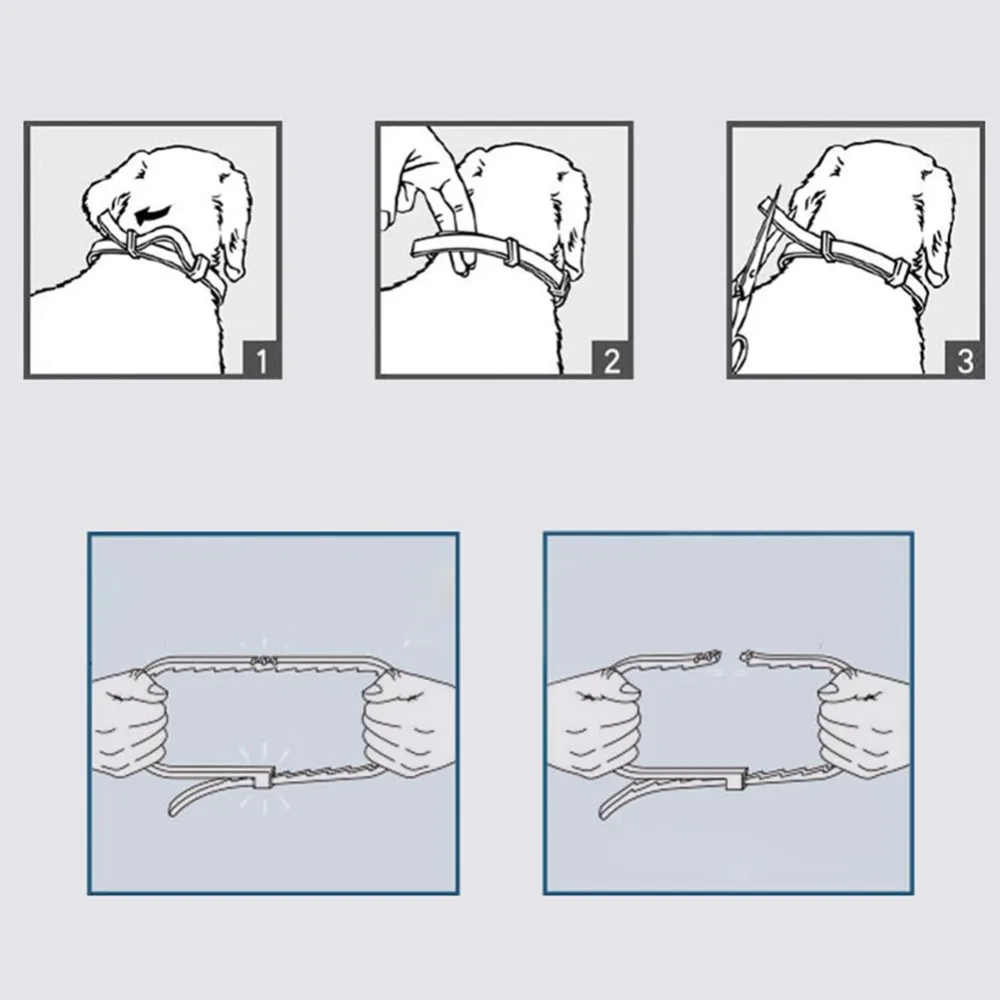 1

2

3