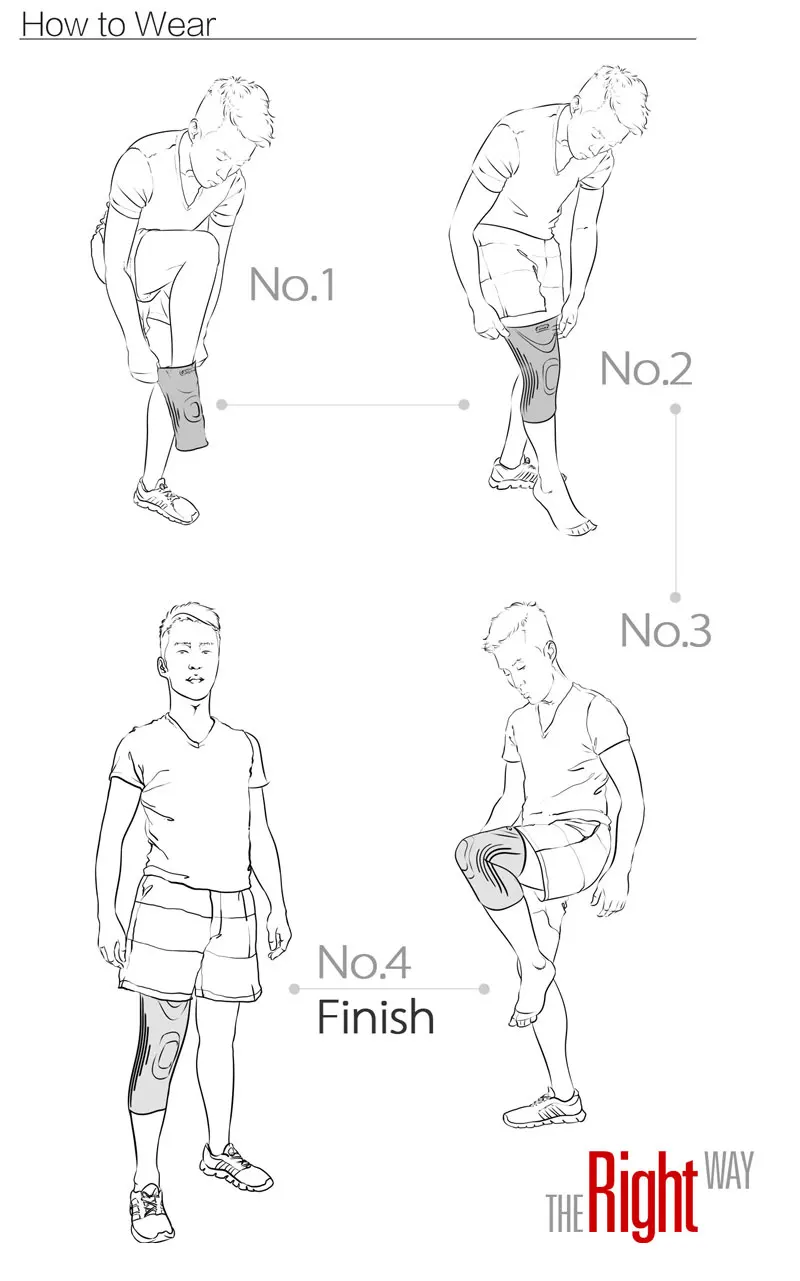 How to Wear

No.1

No.2

No.3

No.4
Finish

THE Right WAY