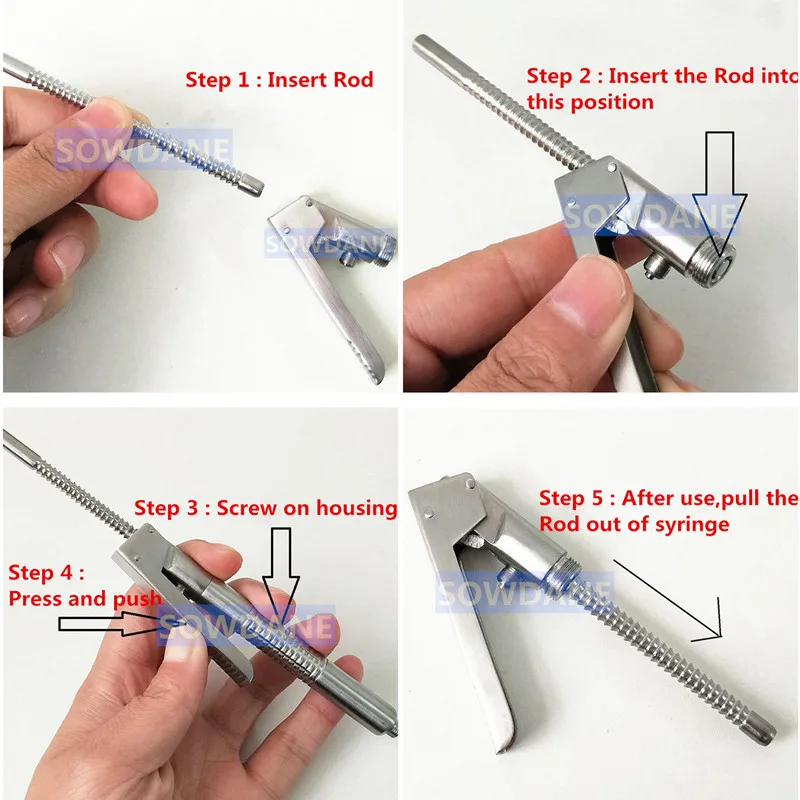 Step 1 : Insert Rod

SOWDANE

SOWDANE

Step 2 : Insert the Rod into this position

SOWDANE

Step 3 : Screw on housing

Step 4 : Press and push

SOWDANE

Step 5 : After use,pull the Rod out of syringe

SOWDANE