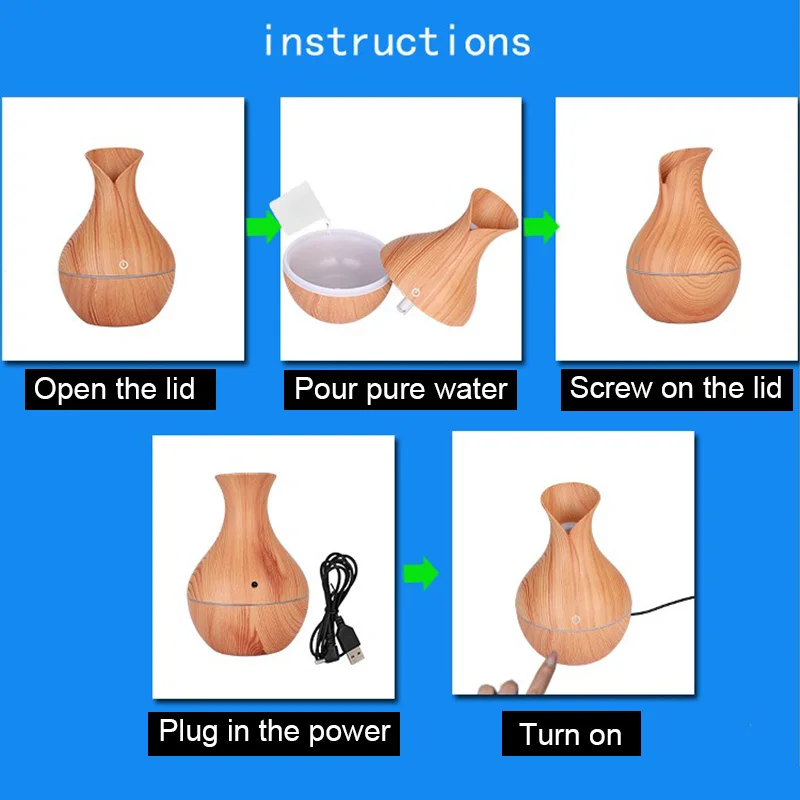 instructions

Open the lid

Pour pure water

Screw on the lid

Plug in the power

Turn on