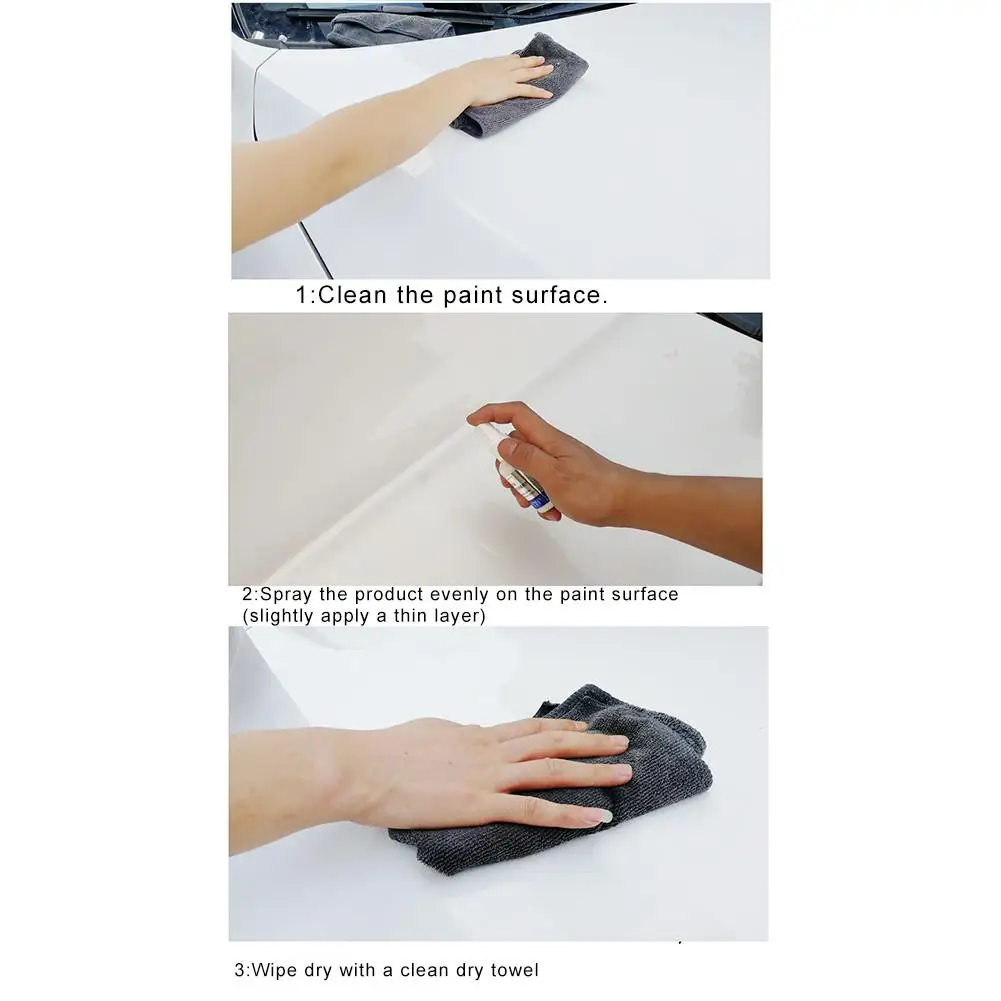 1:Clean the paint surface.

2:Spray the product evenly on the paint surface (slightly apply a thin layer)

3:Wipe dry with a clean dry towel