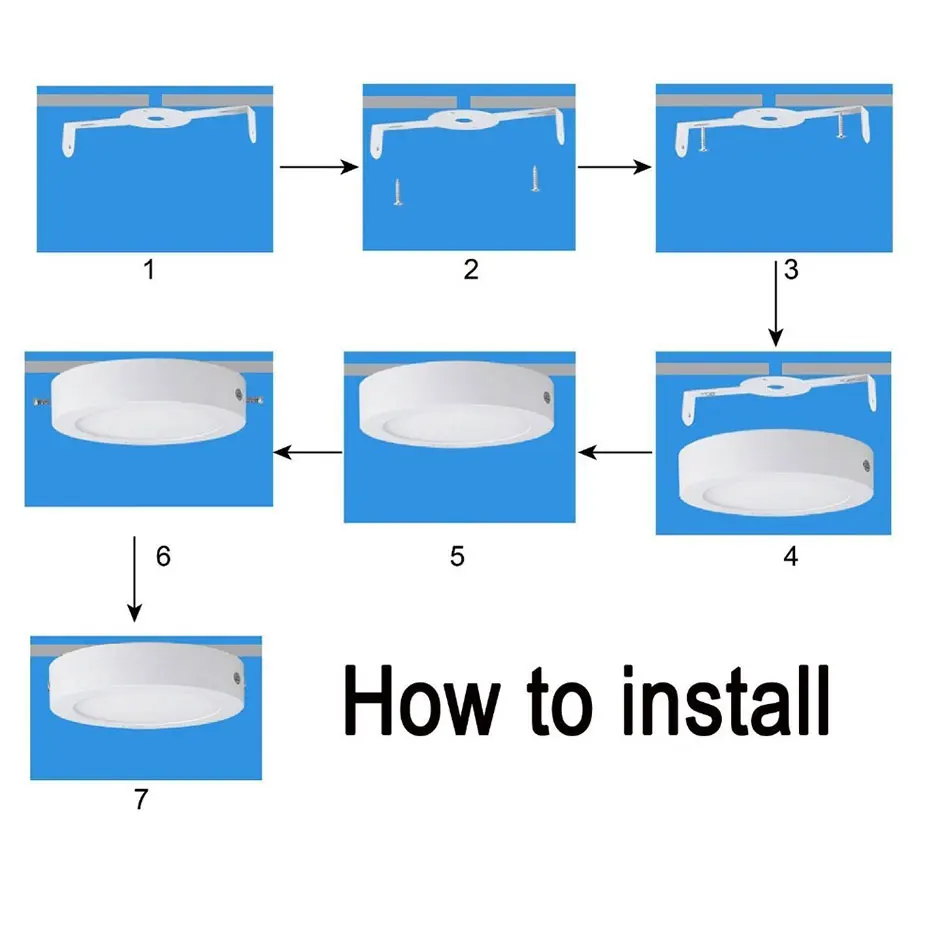 1

2

3

6

5

4

7

How to install