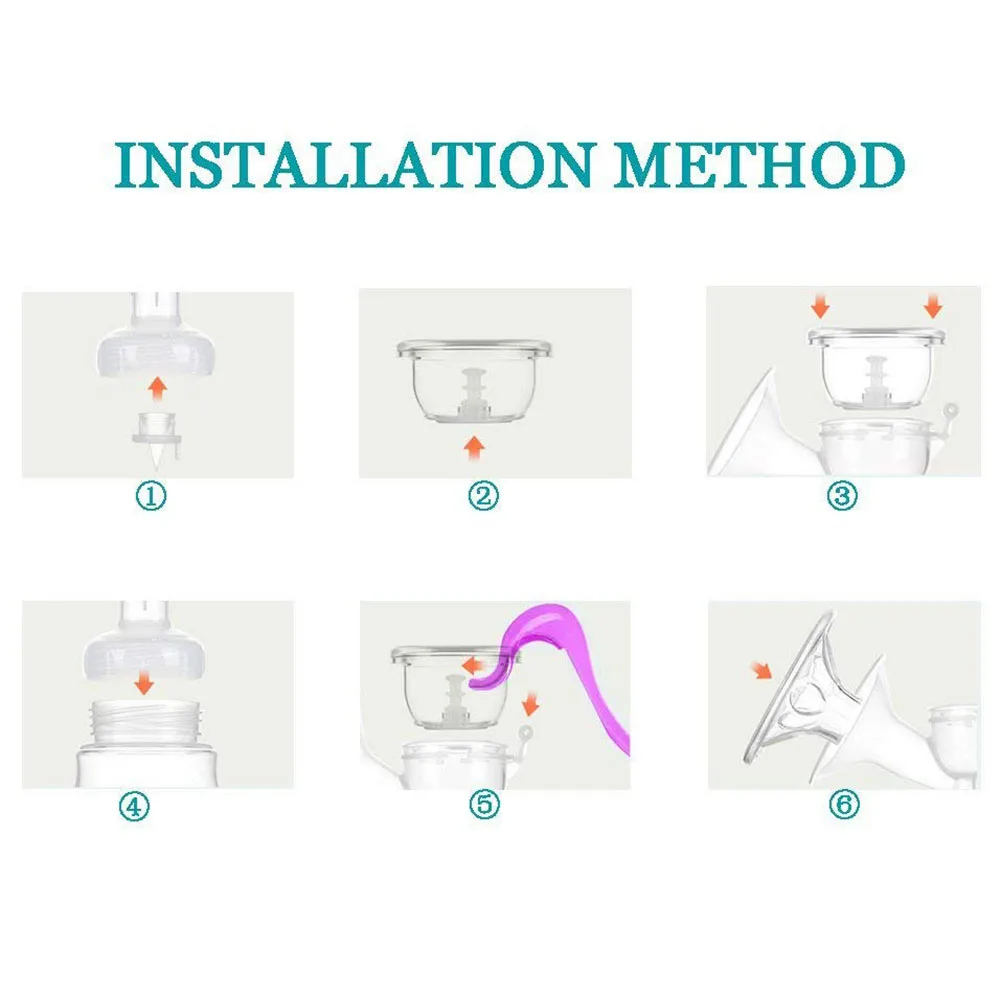 INSTALLATION METHOD

①

②

③

④

⑤

⑥