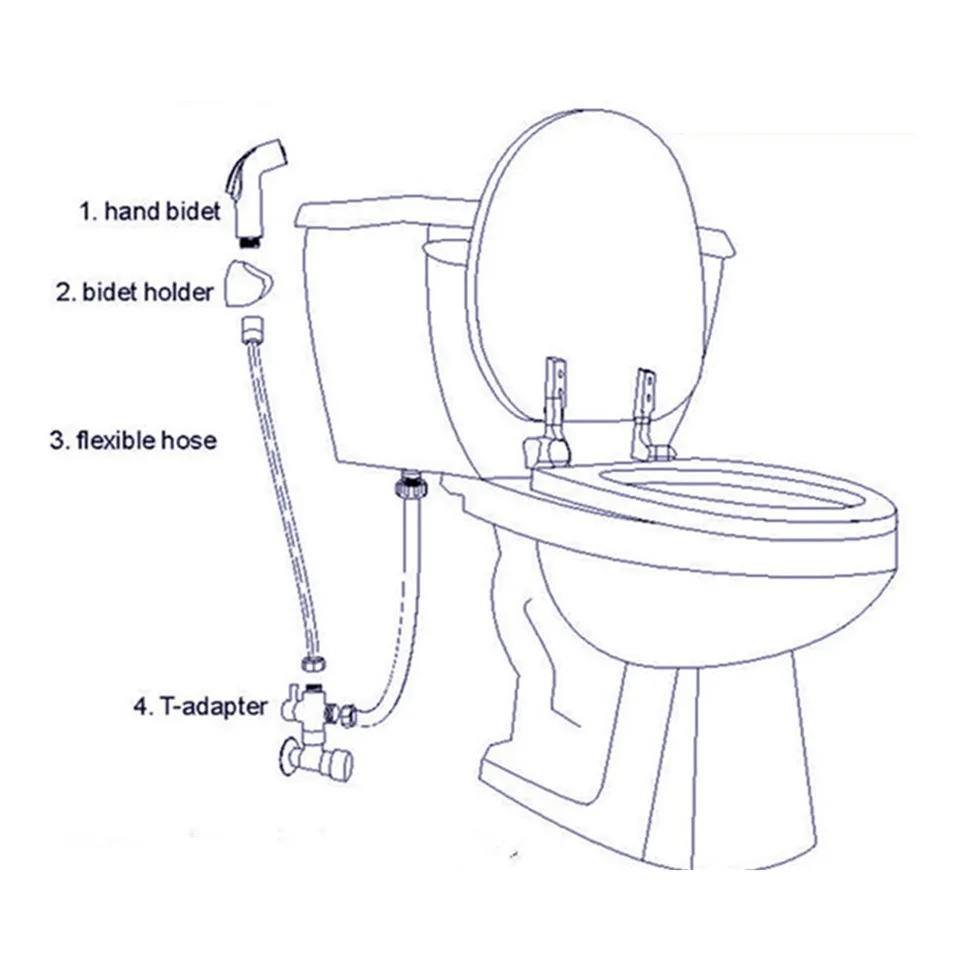 1. hand bidet
2. bidet holder
3. flexible hose
4. T-adapter