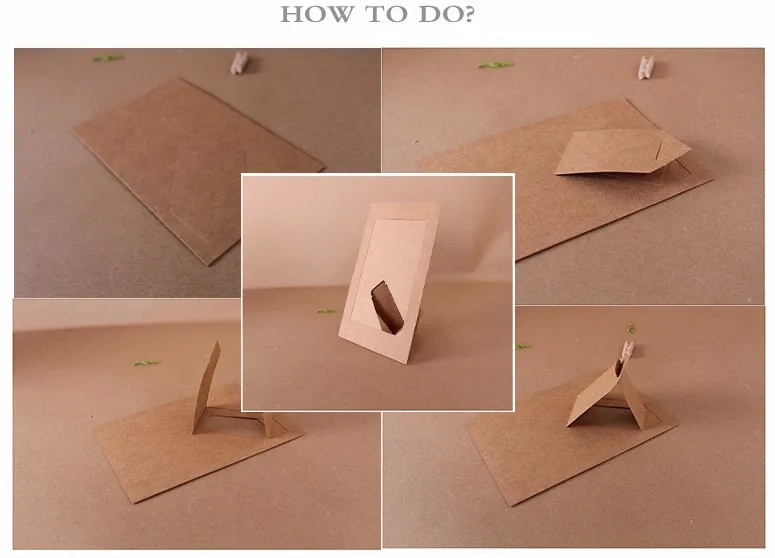 HOW TO DO?