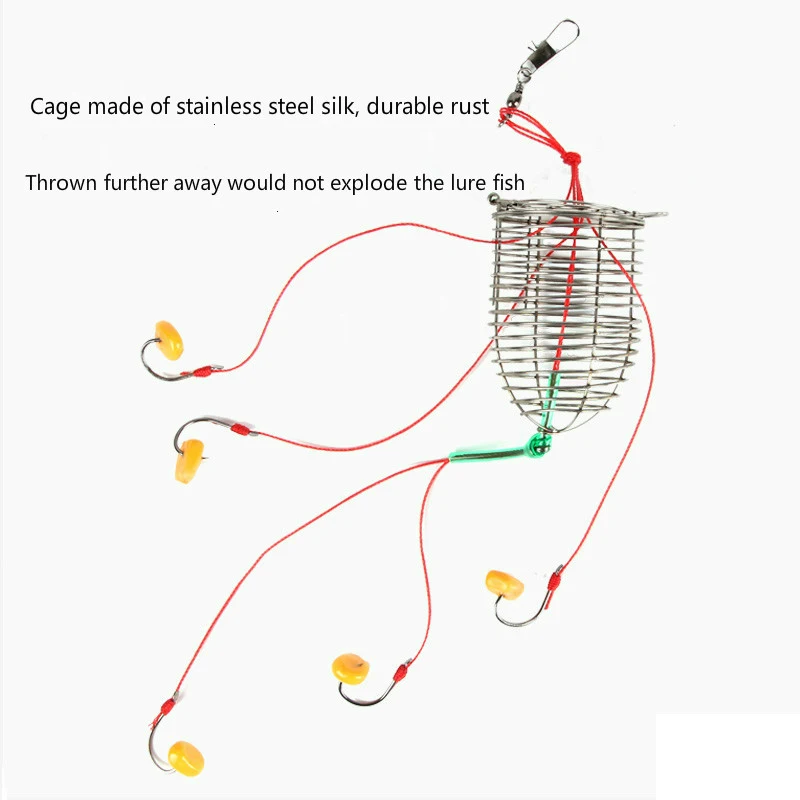 Cage made of stainless steel silk, durable rust

Thrown further away would not explode the lure fish