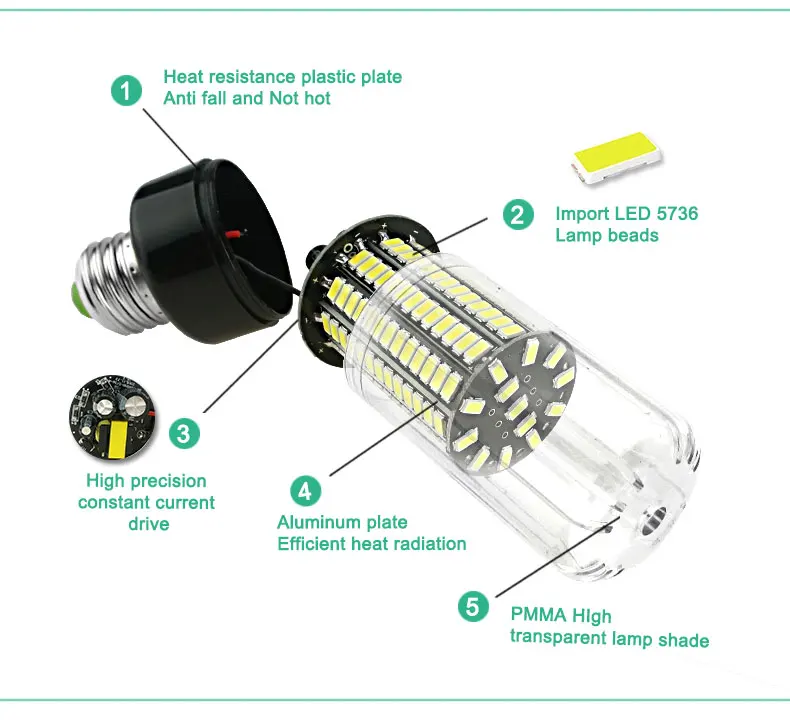 1
Heat resistance plastic plate
Anti fall and Not hot

2
Import LED 5736
Lamp beads

3
High precision
constant current
drive

4
Aluminum plate
Efficient heat radiation

5
PMMA HIgh
transparent lamp shade