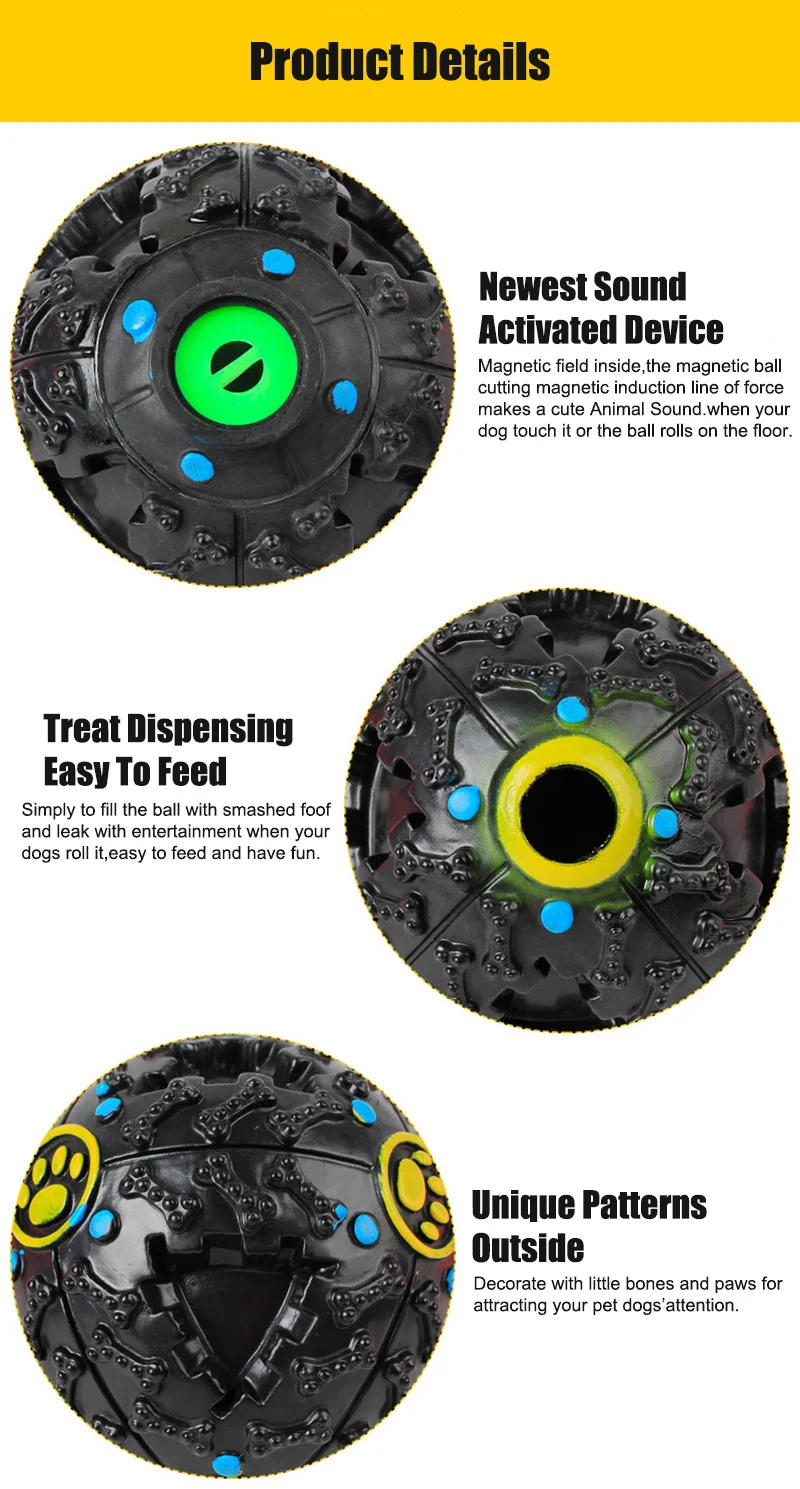 Product Details

Newest Sound Activated Device

Magnetic field inside,the magnetic ball cutting magnetic induction line of force makes a cute Animal Sound.when your dog touch it or the ball rolls on the floor.

Treat Dispensing Easy To Feed

Simply to fill the ball with smashed foof and leak with entertainment when your dogs roll it,easy to feed and have fun.

Unique Patterns Outside

Decorate with little bones and paws for attracting your pet dogs'attention.