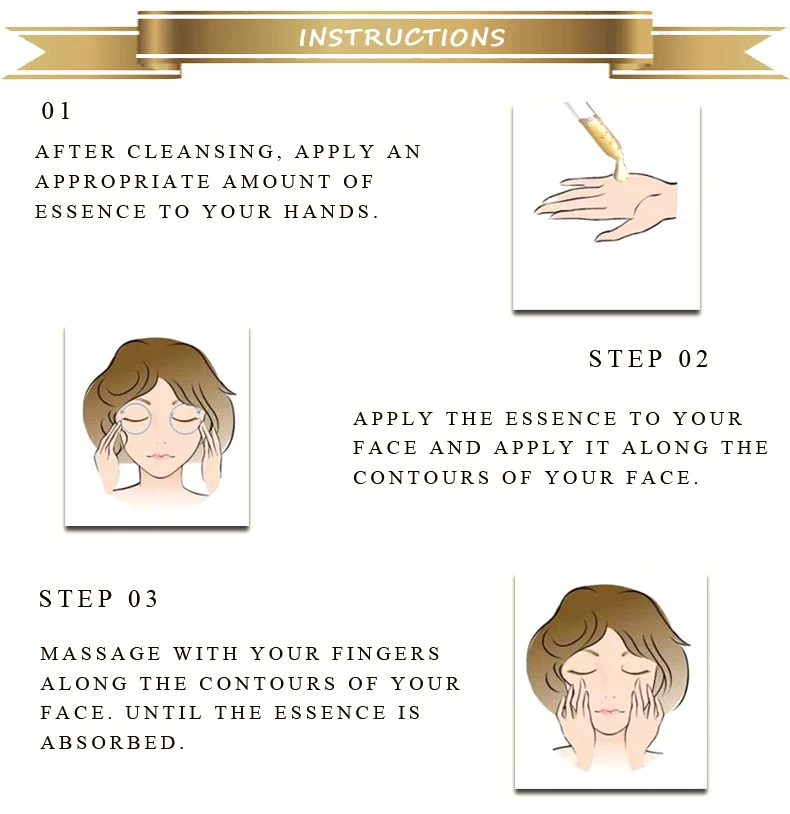 INSTRUCTIONS

01

AFTER CLEANSING, APPLY AN APPROPRIATE AMOUNT OF ESSENCE TO YOUR HANDS.

STEP 02

APPLY THE ESSENCE TO YOUR FACE AND APPLY IT ALONG THE CONTOURS OF YOUR FACE.

STEP 03

MASSAGE WITH YOUR FINGERS ALONG THE CONTOURS OF YOUR FACE. UNTIL THE ESSENCE IS ABSORBED.