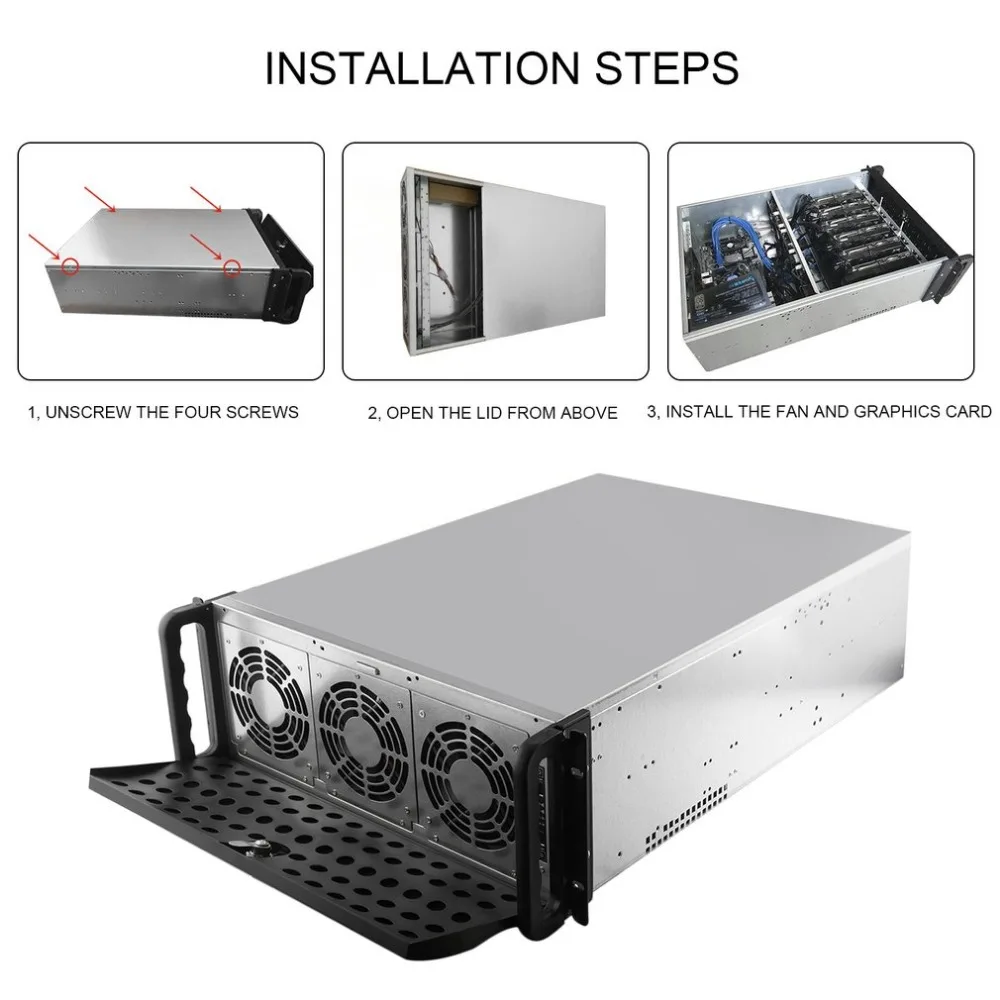 INSTALLATION STEPS

1, UNSCREW THE FOUR SCREWS

2, OPEN THE LID FROM ABOVE

3, INSTALL THE FAN AND GRAPHICS CARD