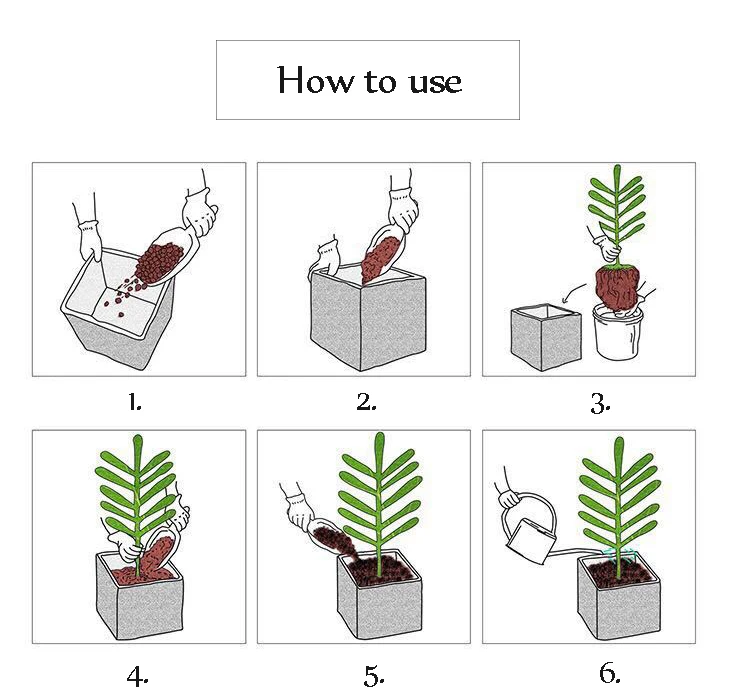 How to use

1.

2.

3.

4.

5.

6.