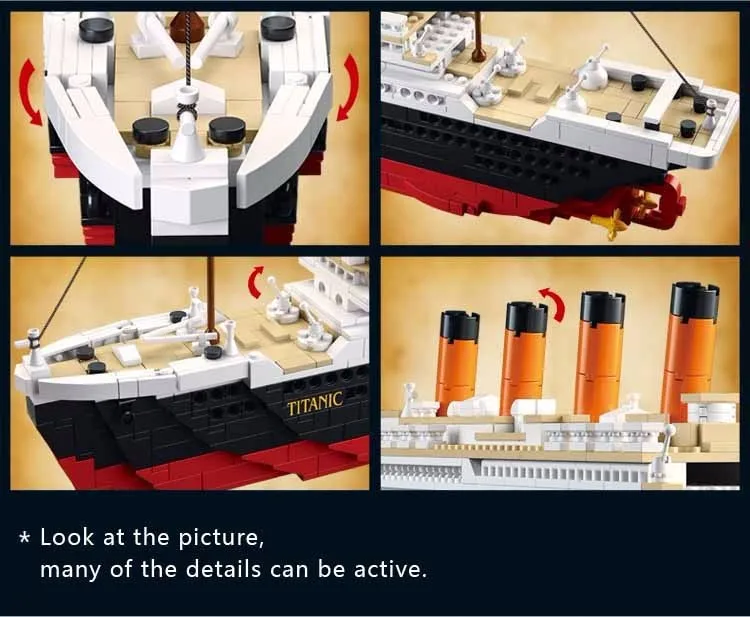 TITANIC

* Look at the picture, many of the details can be active.