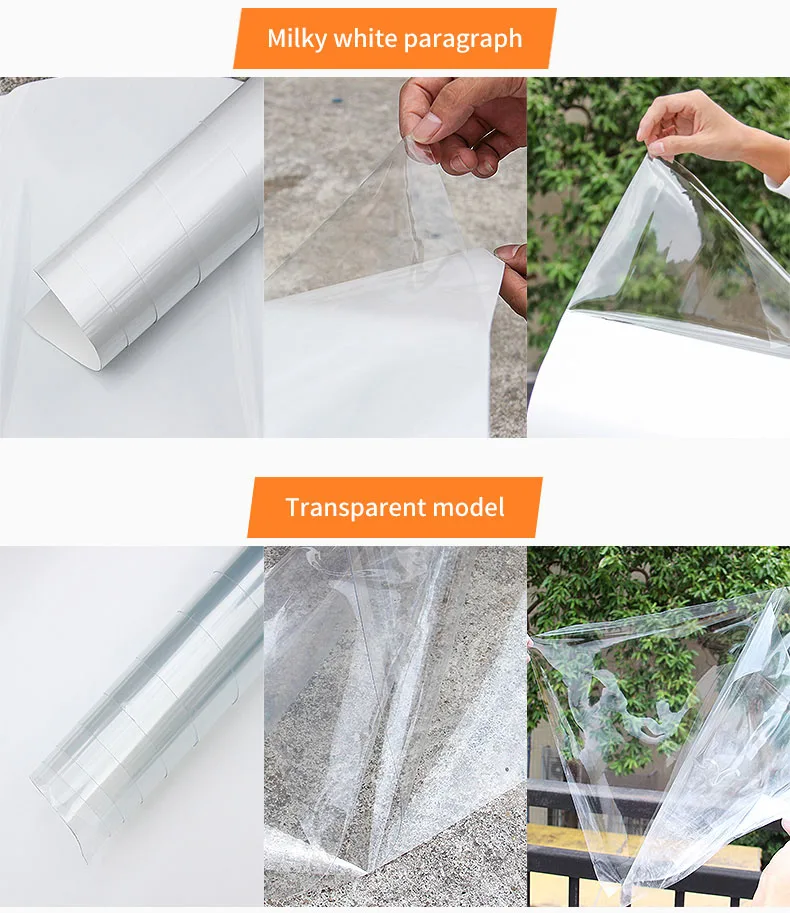 Milky white paragraph

Transparent model