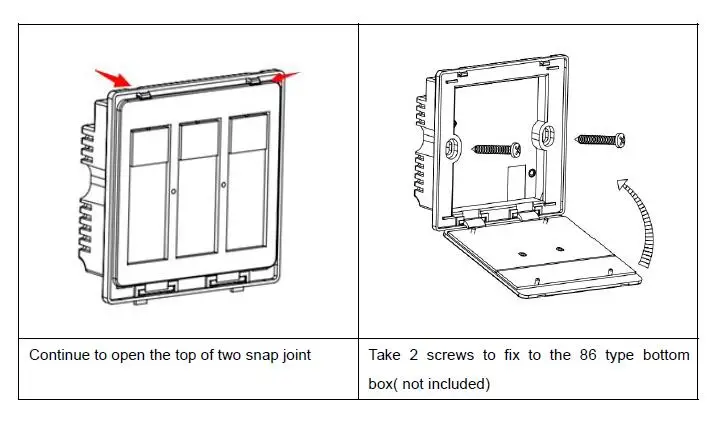 | | |
|---|---|
| Continue to open the top of two snap joint | Take 2 screws to fix to the 86 type bottom box( not included) |