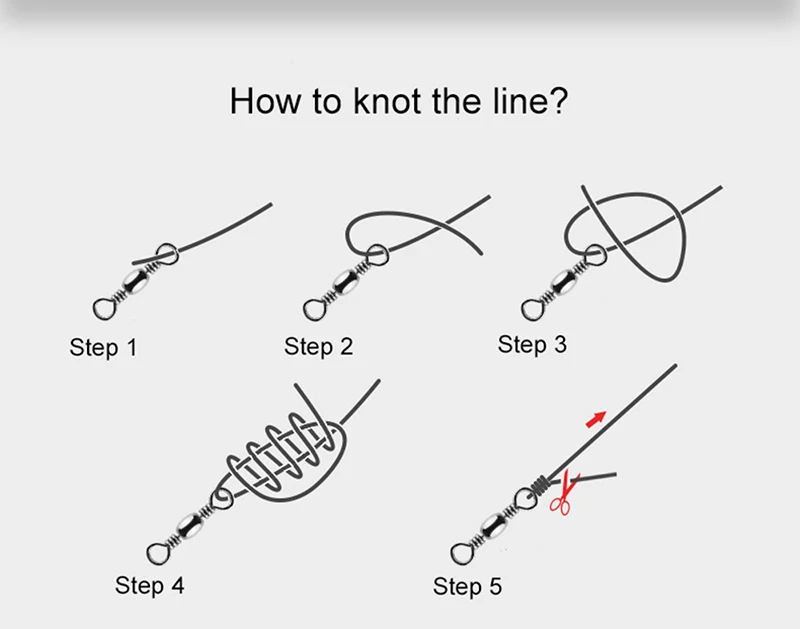 How to knot the line?

Step 1

Step 2

Step 3

Step 4

Step 5