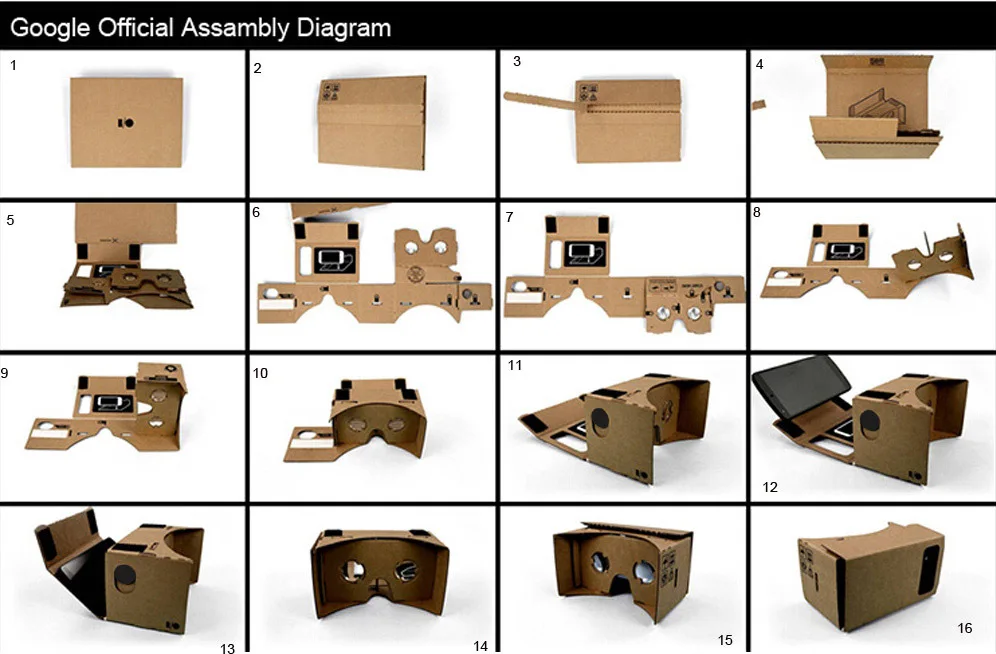 Google Official Assambly Diagram

1

2

3

4

5

6

7

8

9

10

11

12

13

14

15

16