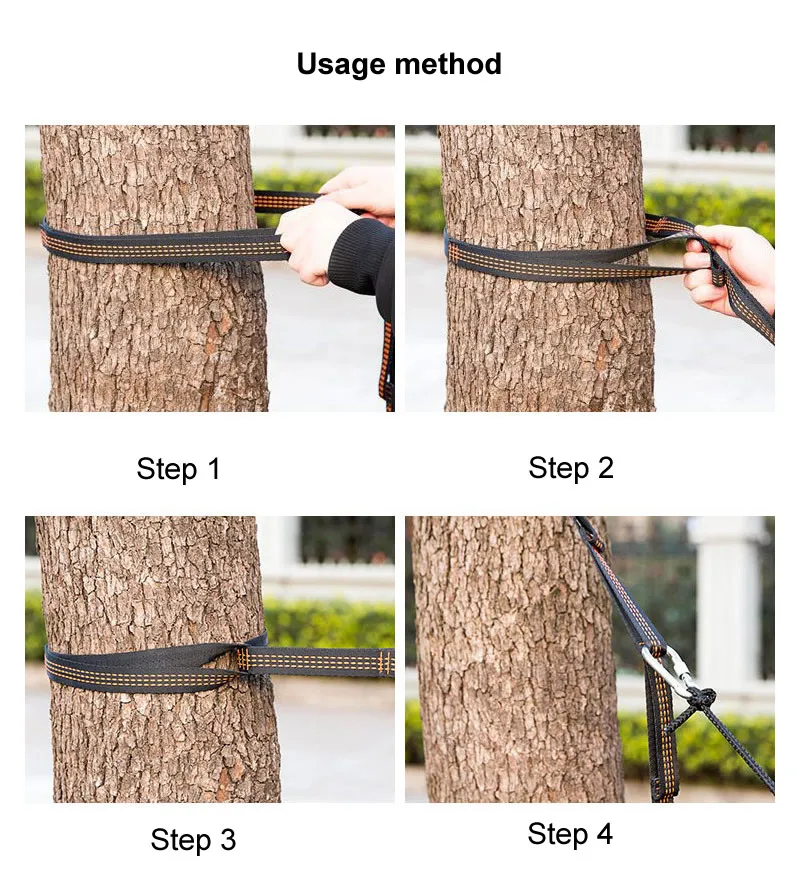 Usage method

Step 1

Step 2

Step 3

Step 4