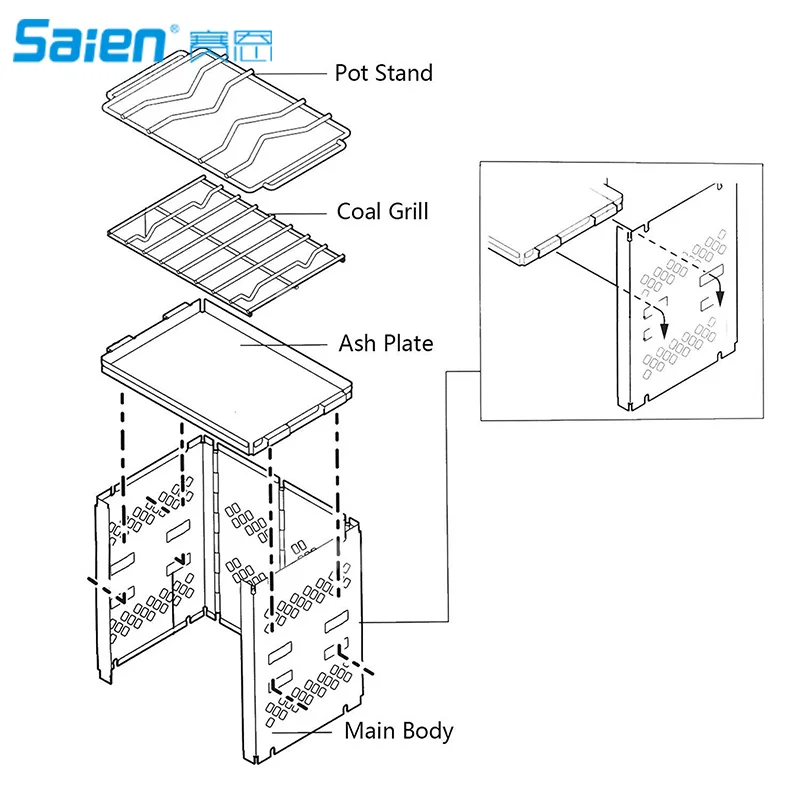 Saien® 赛恩

Pot Stand

Coal Grill

Ash Plate

Main Body