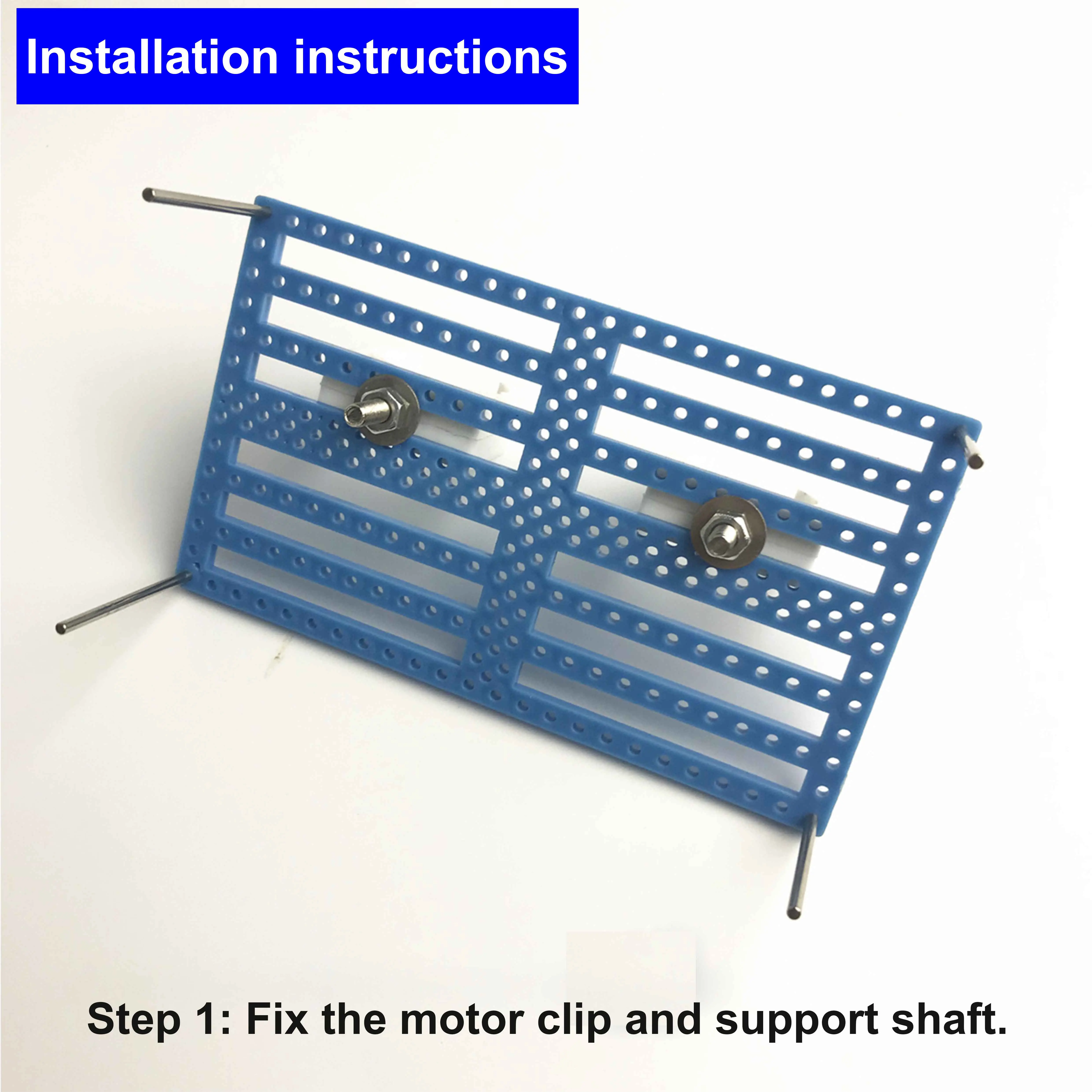 Installation instructions

Step 1: Fix the motor clip and support shaft.