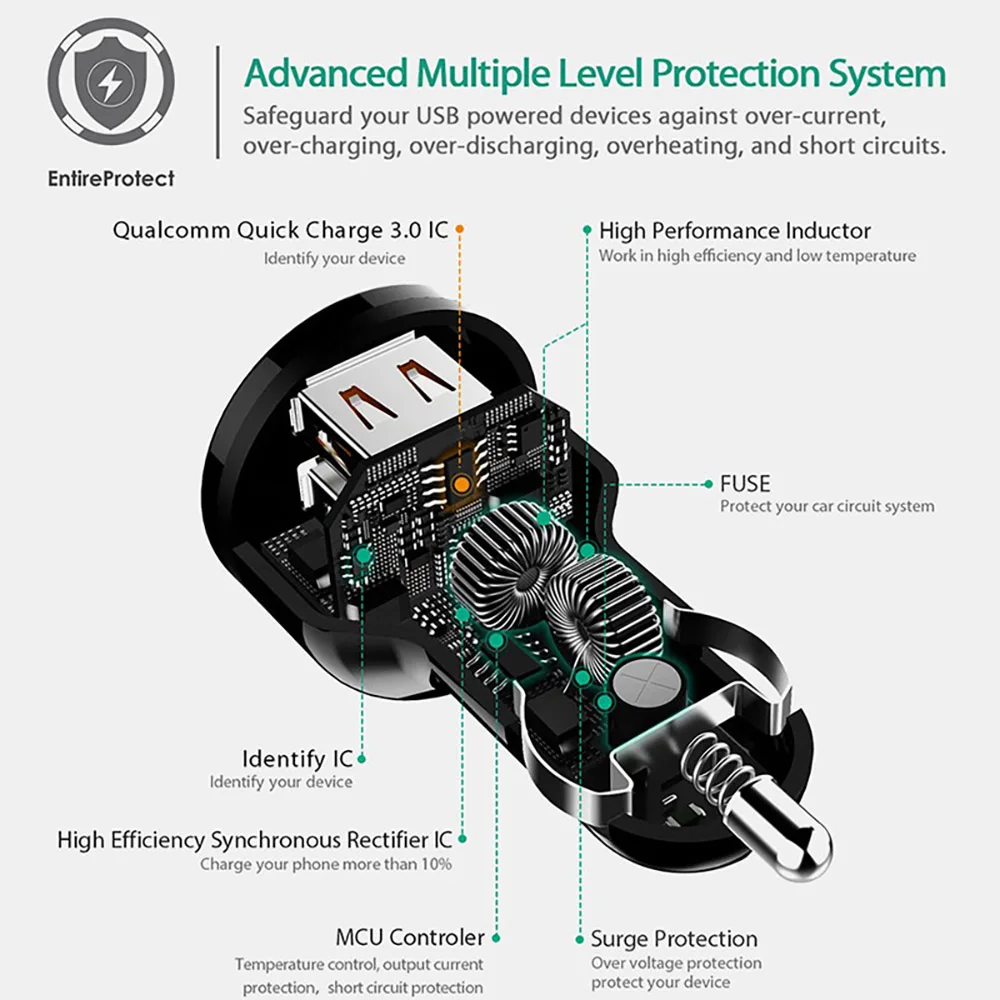 EntireProtect

Advanced Multiple Level Protection System

Safeguard your USB powered devices against over-current, over-charging, over-discharging, overheating, and short circuits.

Qualcomm Quick Charge 3.0 IC
Identify your device

High Performance Inductor
Work in high efficiency and low temperature

FUSE
Protect your car circuit system

Identify IC
Identify your device

High Efficiency Synchronous Rectifier IC
Charge your phone more than 10%

MCU Controler
Temperature control, output current protection, short circuit protection

Surge Protection
Over voltage protection protect your device