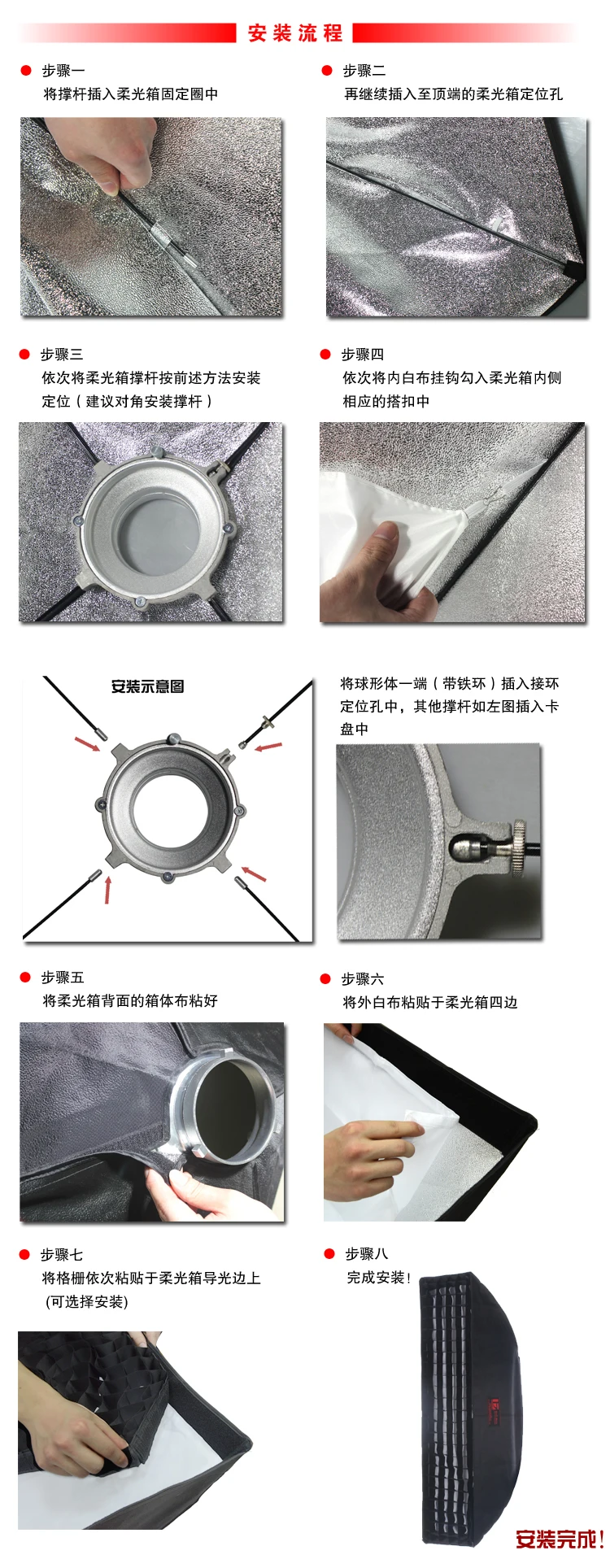 安装流程

步骤一
将撑杆插入柔光箱固定圈中

步骤二
再继续插入至顶端的柔光箱定位孔

步骤三
依次将柔光箱撑杆按前述方法安装定位（建议对角安装撑杆）

步骤四
依次将内白布挂钩勾入柔光箱内侧相应的搭扣中

安装示意图

将球形体一端（带铁环）插入接环定位孔中，其他撑杆如左图插入卡盘中

步骤五
将柔光箱背面的箱体布粘好

步骤六
将外白布粘贴于柔光箱四边

步骤七
将格栅依次粘贴于柔光箱导光边上
(可选择安装)

步骤八
完成安装!

安装完成!