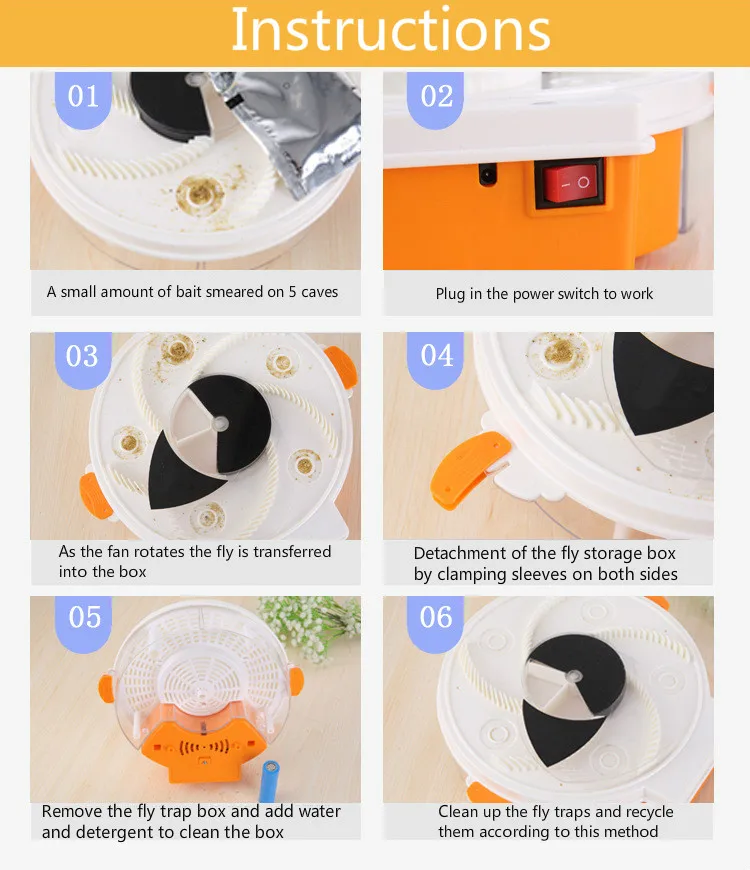 Instructions

01

A small amount of bait smeared on 5 caves

02

Plug in the power switch to work

03

As the fan rotates the fly is transferred into the box

04

Detachment of the fly storage box by clamping sleeves on both sides

05

Remove the fly trap box and add water and detergent to clean the box

06

Clean up the fly traps and recycle them according to this method