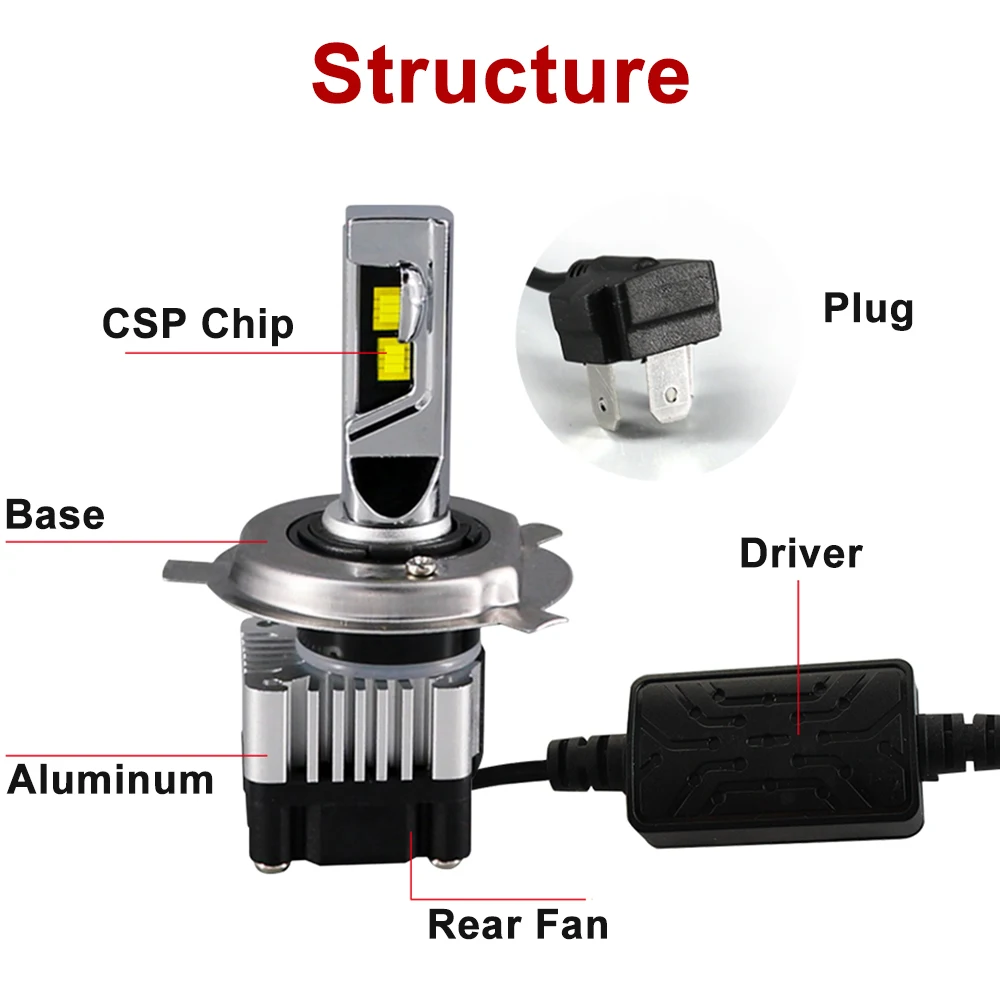 Structure

CSP Chip

Plug

Base

Driver

Aluminum

Rear Fan