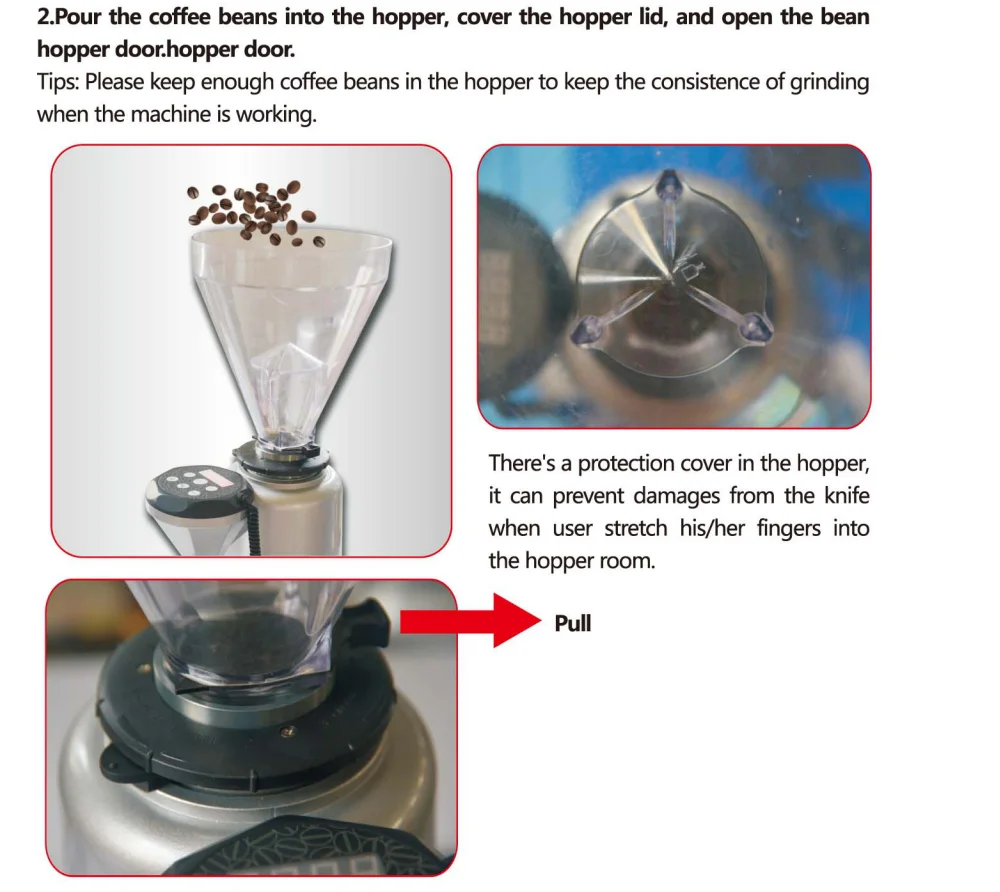 2.Pour the coffee beans into the hopper, cover the hopper lid, and open the bean hopper door.hopper door.

Tips: Please keep enough coffee beans in the hopper to keep the consistence of grinding when the machine is working.

There's a protection cover in the hopper, it can prevent damages from the knife when user stretch his/her fingers into the hopper room.

Pull