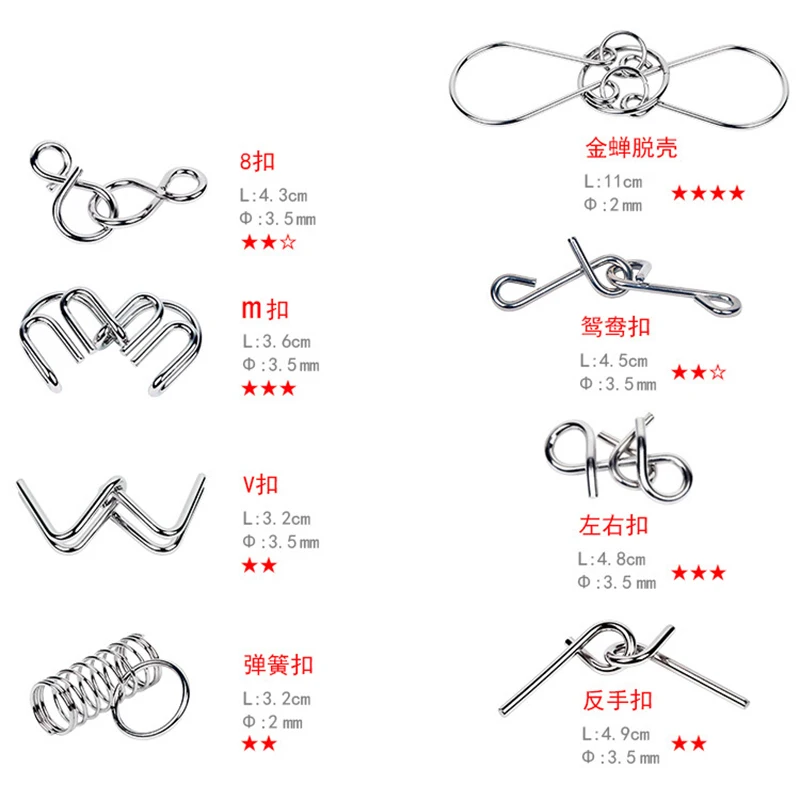 8扣
L:4.3cm
Φ:3.5mm
★★☆

m扣
L:3.6cm
Φ:3.5mm
★★★

V扣
L:3.2cm
Φ:3.5mm
★★

弹簧扣
L:3.2cm
Φ:2mm
★★

金蝉脱壳
L:11cm
Φ:2mm
★★★★

鸳鸯扣
L:4.5cm
Φ:3.5mm
★★☆

左右扣
L:4.8cm
Φ:3.5mm
★★★

反手扣
L:4.9cm
Φ:3.5mm
★★