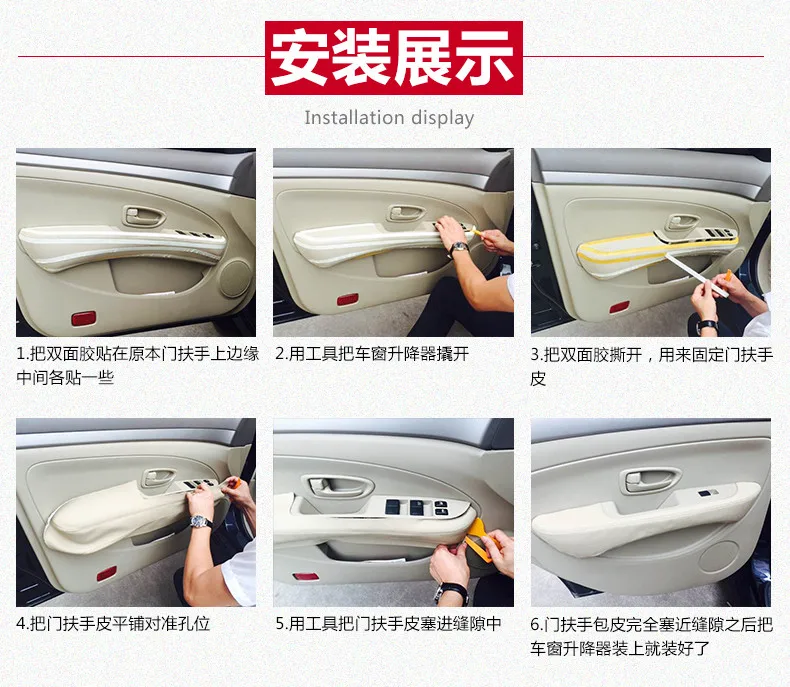 安装展示

Installation display

1.把双面胶贴在原本门扶手上边缘中间各贴一些

2.用工具把车窗升降器撬开

3.把双面胶撕开，用来固定门扶手皮

4.把门扶手皮平铺对准孔位

5.用工具把门扶手皮塞进缝隙中

6.门扶手包皮完全塞近缝隙之后把车窗升降器装上就装好了