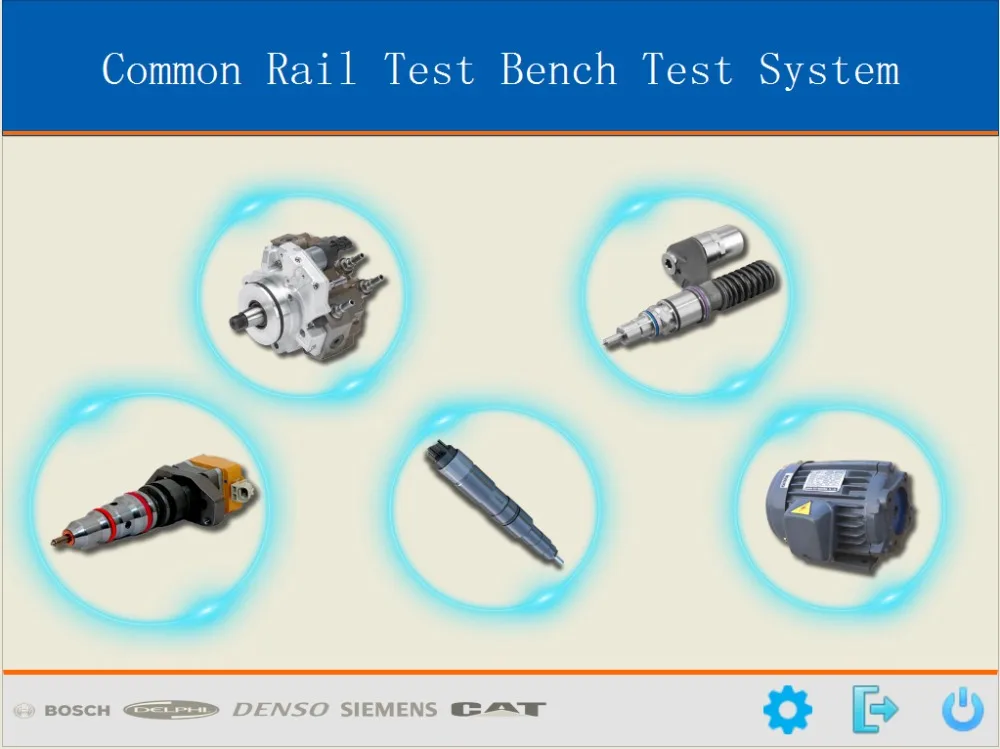 Common Rail Test Bench Test System

BOSCH DELPHI DENSO SIEMENS CAT