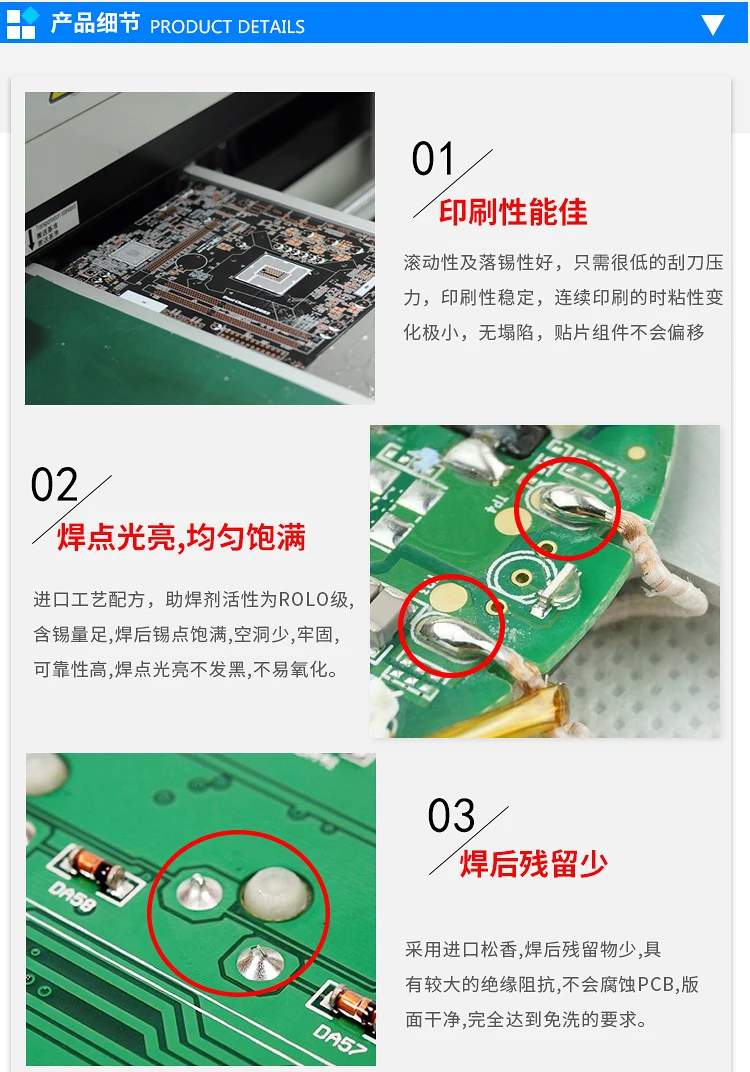 产品细节 PRODUCT DETAILS

01

印刷性能佳

滚动性及落锡性好，只需很低的刮刀压力，印刷性稳定，连续印刷的时粘性变化极小，无塌陷，贴片组件不会偏移

02

焊点光亮,均匀饱满

进口工艺配方，助焊剂活性为ROLO级,含锡量足,焊后锡点饱满,空洞少,牢固,可靠性高,焊点光亮不发黑,不易氧化。

03

焊后残留少

采用进口松香,焊后残留物少,具有较大的绝缘阻抗,不会腐蚀PCB,版面干净,完全达到免洗的要求。