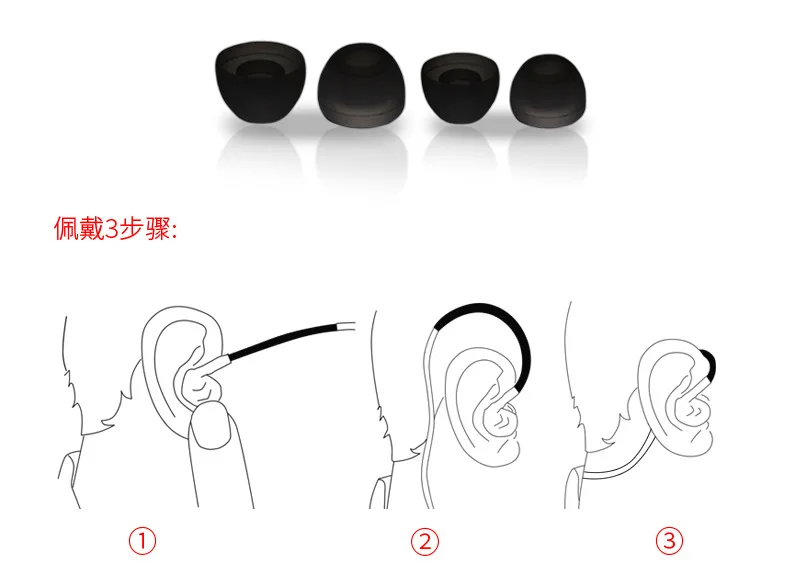 佩戴3步骤:

①

②

③