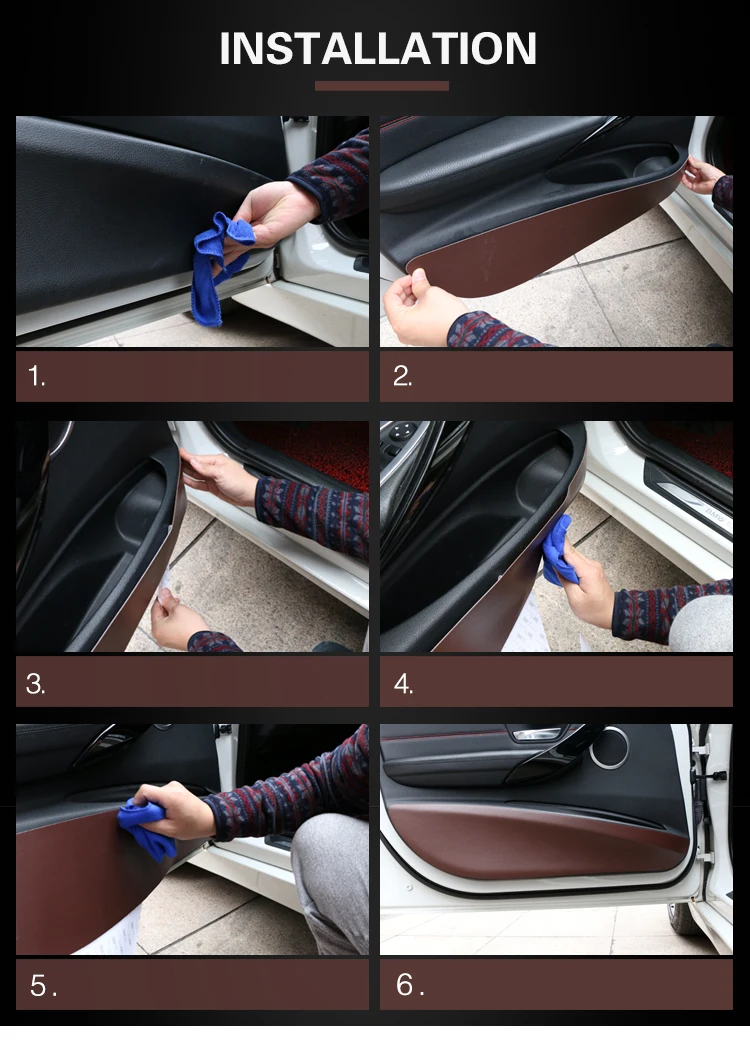 INSTALLATION

1.

2.

3.

4.

5.

6.