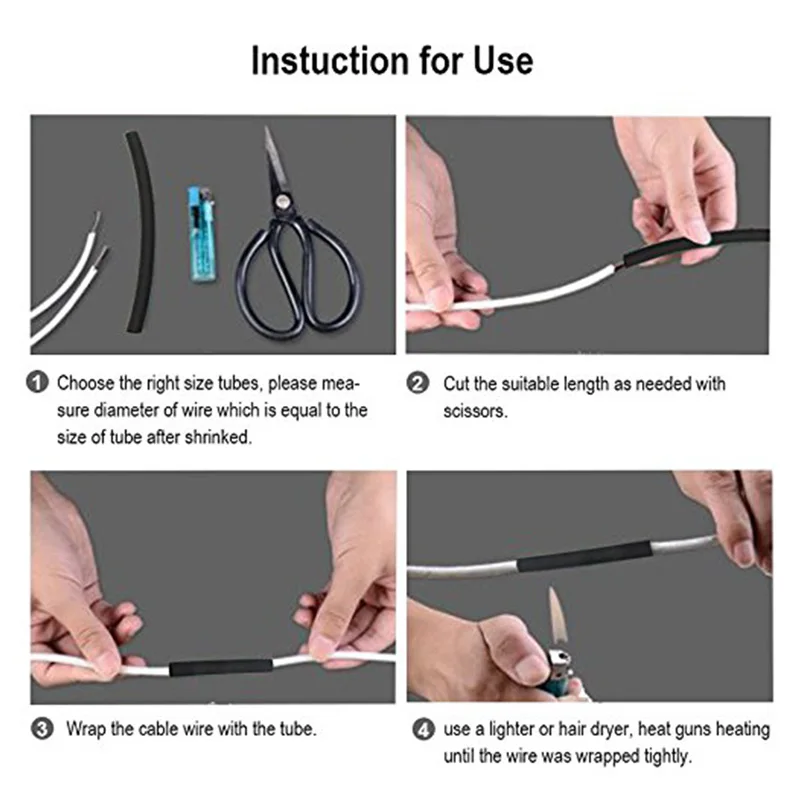 Instuction for Use

1 Choose the right size tubes, please measure diameter of wire which is equal to the size of tube after shrinked.

2 Cut the suitable length as needed with scissors.

3 Wrap the cable wire with the tube.

4 use a lighter or hair dryer, heat guns heating until the wire was wrapped tightly.