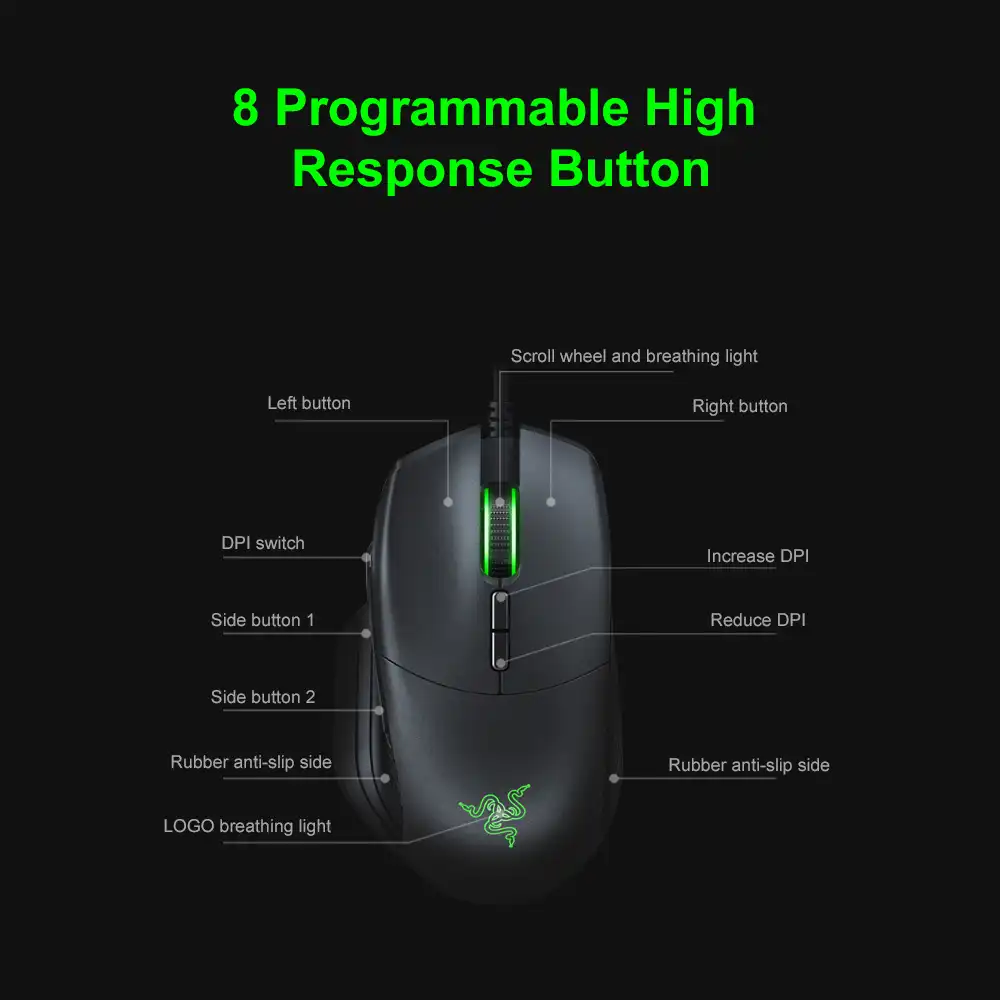 8 Programmable High Response Button

Scroll wheel and breathing light

Left button

Right button

DPI switch

Increase DPI

Side button 1

Reduce DPI

Side button 2

Rubber anti-slip side

Rubber anti-slip side

LOGO breathing light