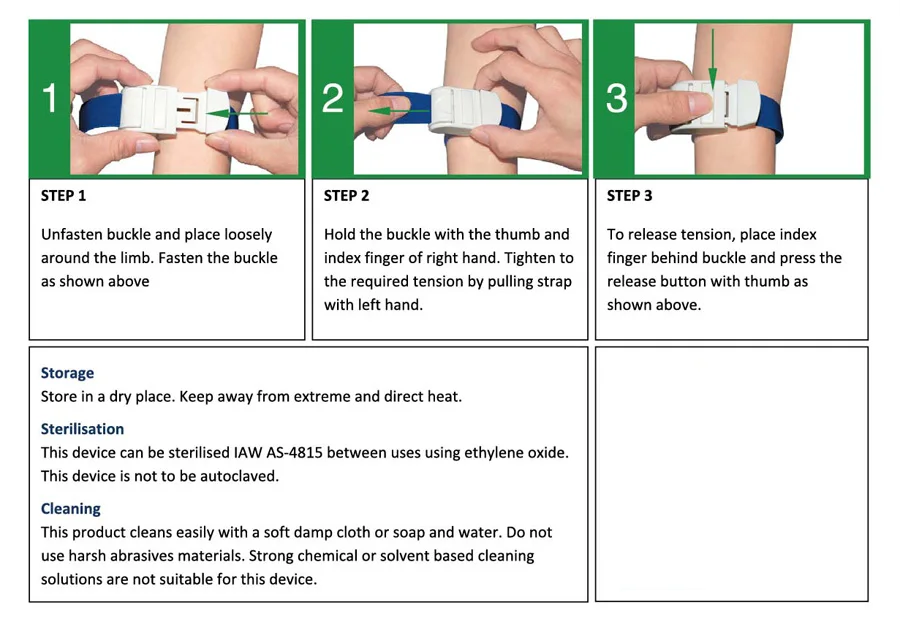 1

STEP 1

Unfasten buckle and place loosely around the limb. Fasten the buckle as shown above

2

STEP 2

Hold the buckle with the thumb and index finger of right hand. Tighten to the required tension by pulling strap with left hand.

3

STEP 3

To release tension, place index finger behind buckle and press the release button with thumb as shown above.

Storage
Store in a dry place. Keep away from extreme and direct heat.

Sterilisation
This device can be sterilised IAW AS-4815 between uses using ethylene oxide. This device is not to be autoclaved.

Cleaning
This product cleans easily with a soft damp cloth or soap and water. Do not use harsh abrasives materials. Strong chemical or solvent based cleaning solutions are not suitable for this device.