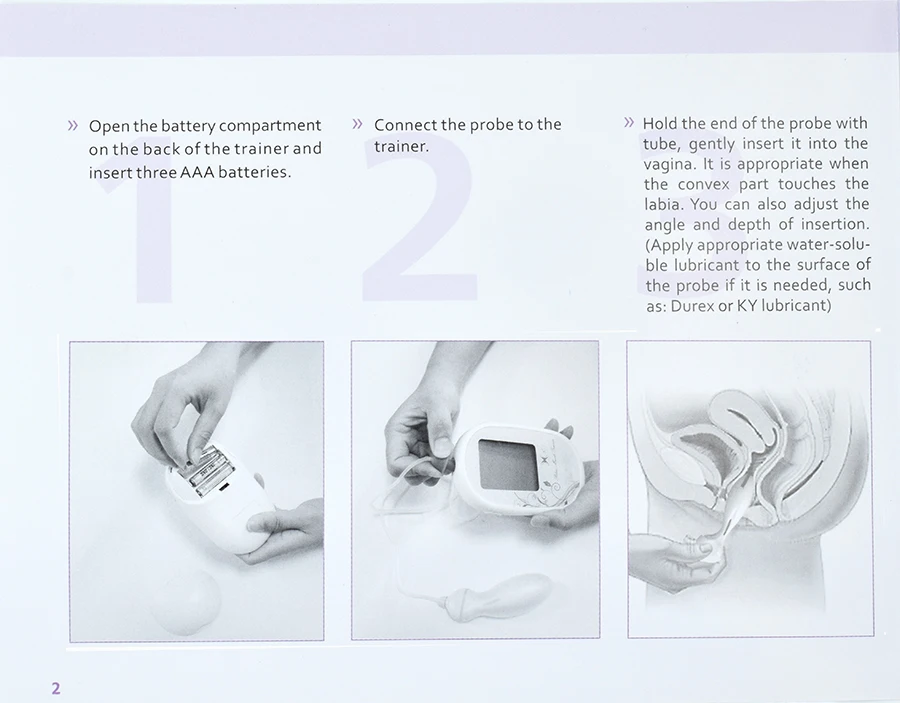 1

» Open the battery compartment on the back of the trainer and insert three AAA batteries.

2

» Connect the probe to the trainer.

3

» Hold the end of the probe with tube, gently insert it into the vagina. It is appropriate when the convex part touches the labia. You can also adjust the angle and depth of insertion. (Apply appropriate water-soluble lubricant to the surface of the probe if it is needed, such as: Durex or KY lubricant)

2