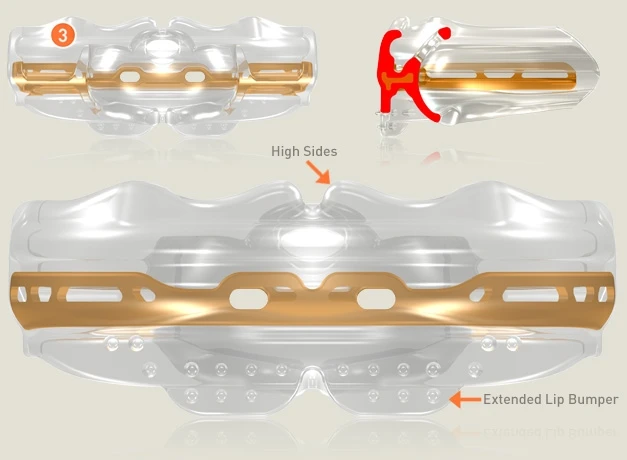 3

High Sides

Extended Lip Bumper