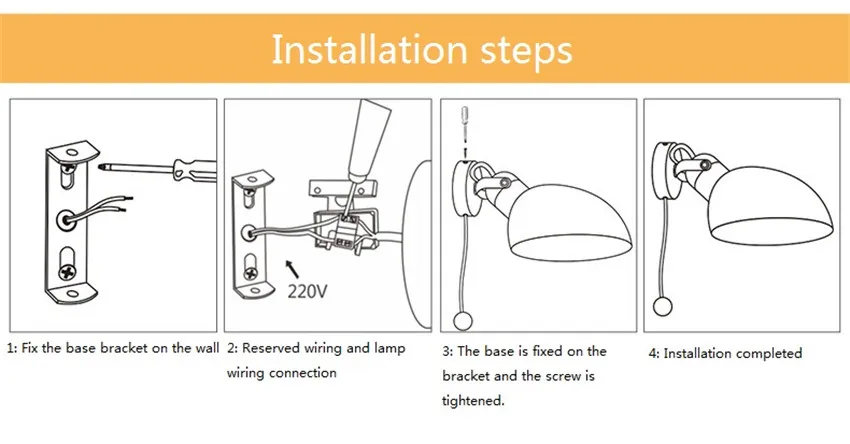 Installation steps

220V

1: Fix the base bracket on the wall

2: Reserved wiring and lamp wiring connection

3: The base is fixed on the bracket and the screw is tightened.

4: Installation completed