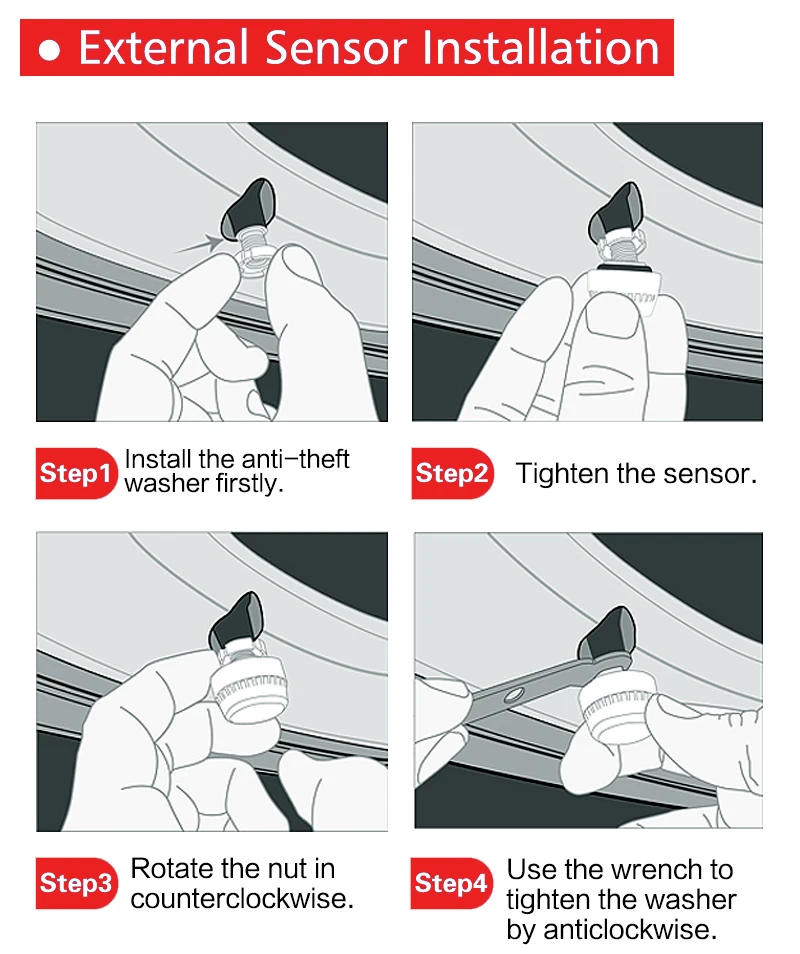 ● External Sensor Installation

Step1 Install the anti-theft washer firstly.

Step2 Tighten the sensor.

Step3 Rotate the nut in counterclockwise.

Step4 Use the wrench to tighten the washer by anticlockwise.