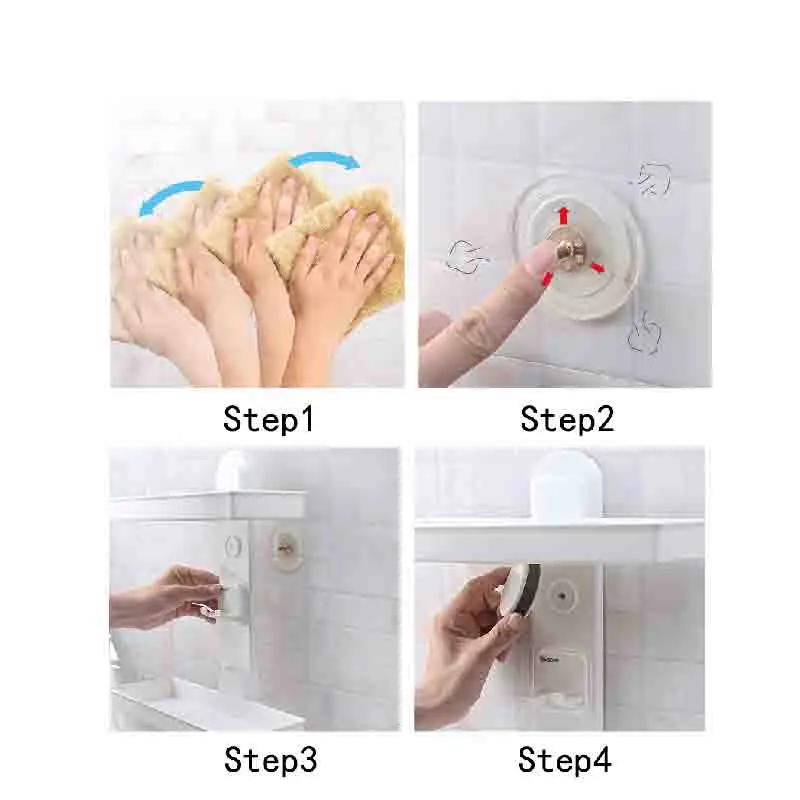 Step1

Step2

Step3

Step4