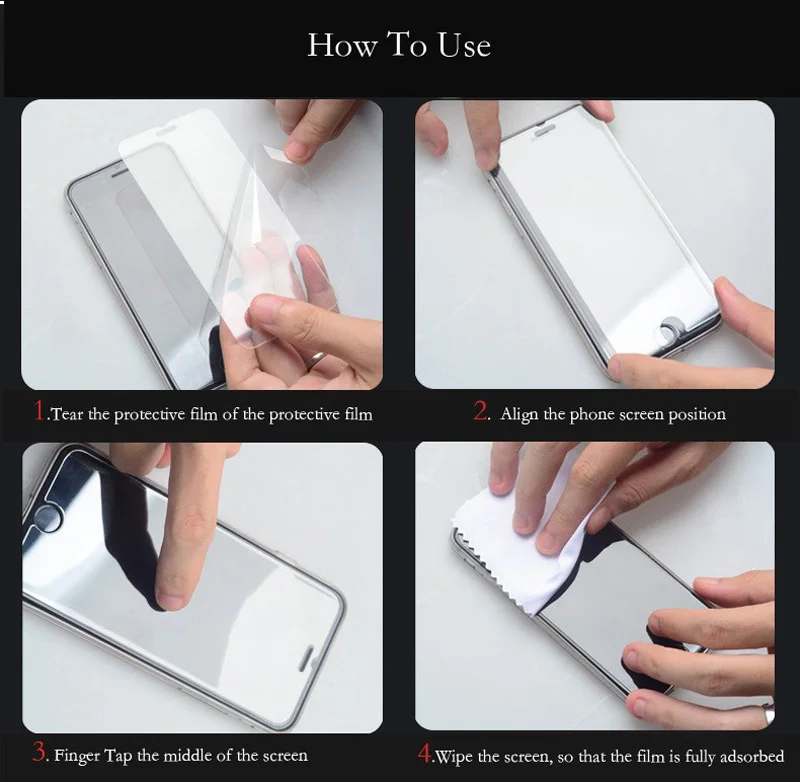 How To Use

1.Tear the protective film of the protective film

2. Align the phone screen position

3. Finger Tap the middle of the screen

4.Wipe the screen, so that the film is fully adsorbed