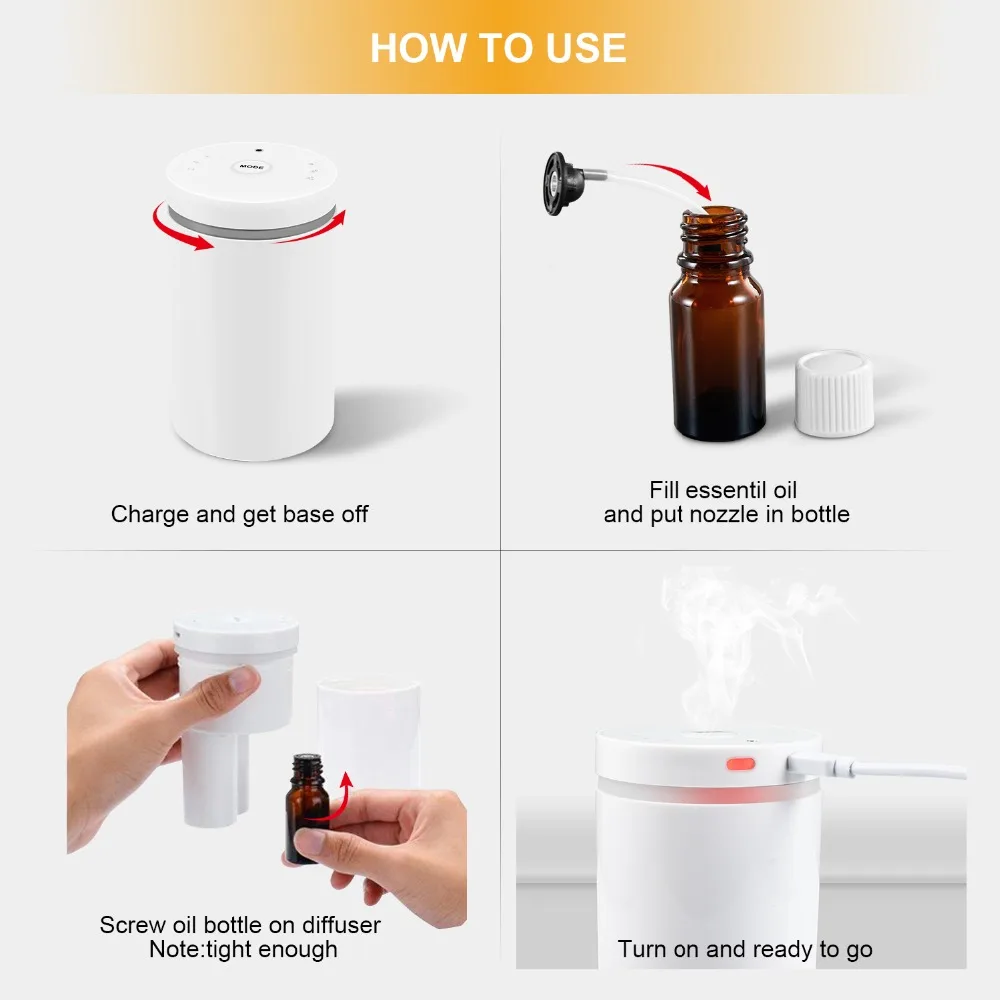 HOW TO USE

MODE

Charge and get base off

Fill essentil oil
and put nozzle in bottle

Screw oil bottle on diffuser
Note:tight enough

Turn on and ready to go