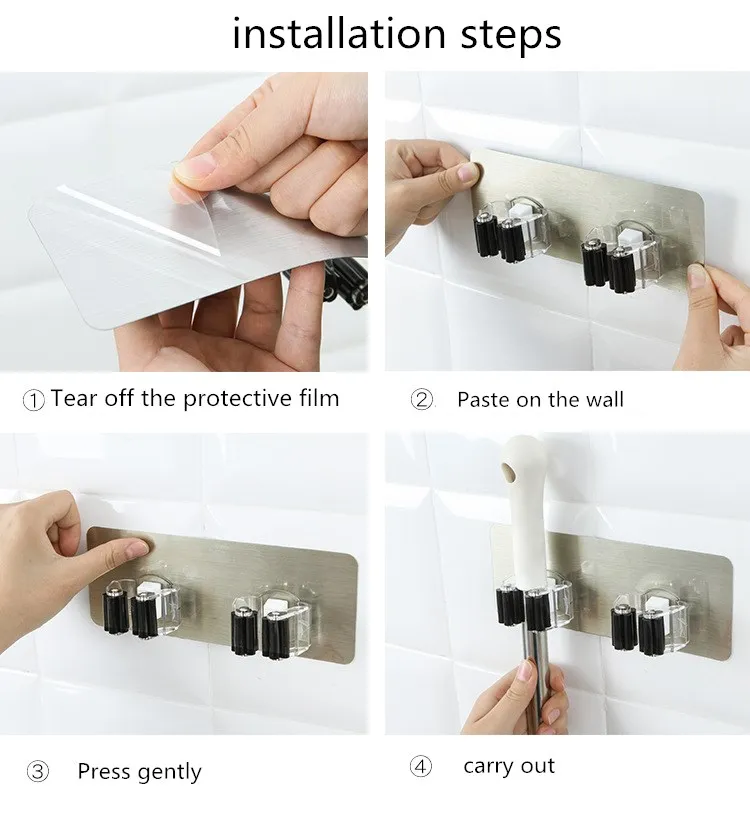 installation steps

① Tear off the protective film

② Paste on the wall

③ Press gently

④ carry out