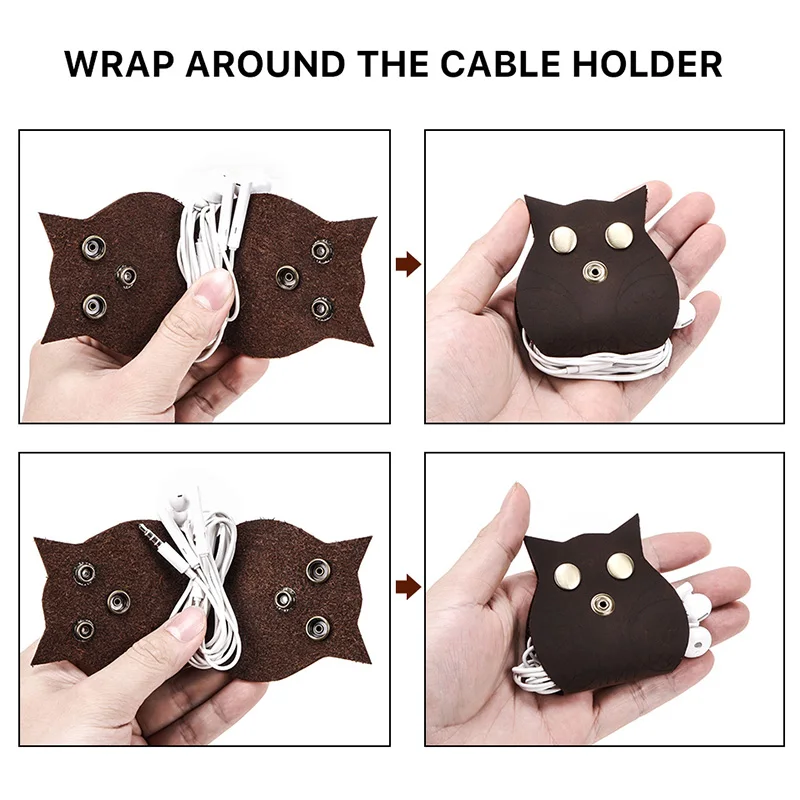 WRAP AROUND THE CABLE HOLDER