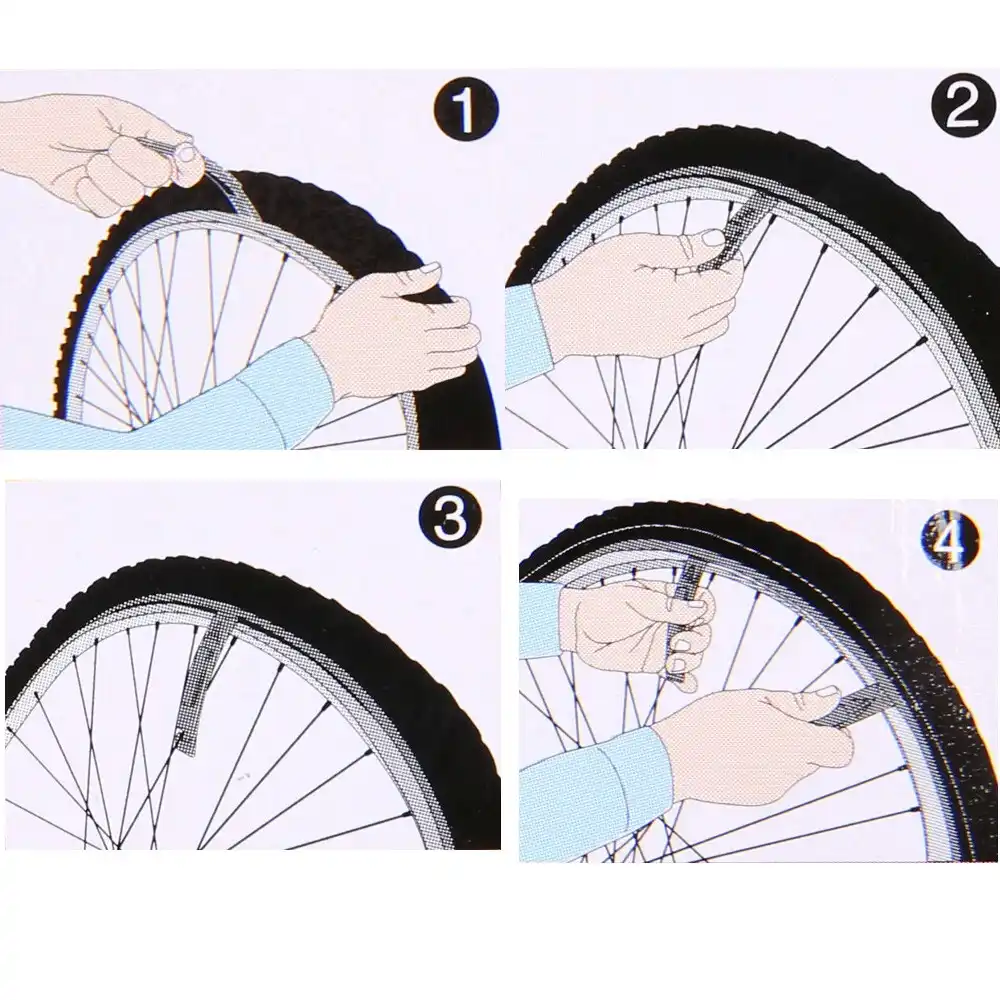 1
2
3
4