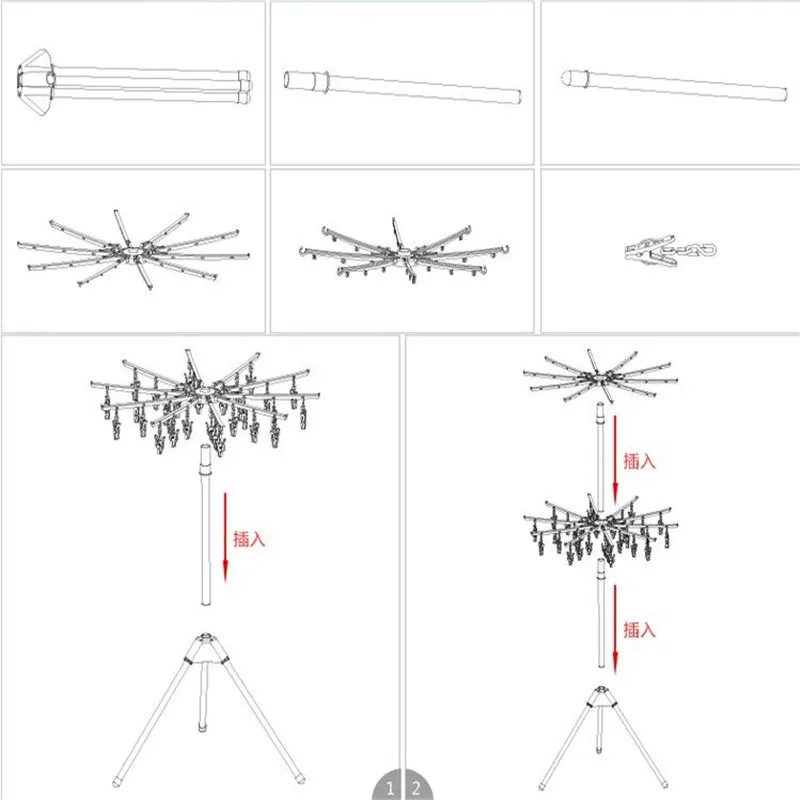 插入

插入

插入

1 2