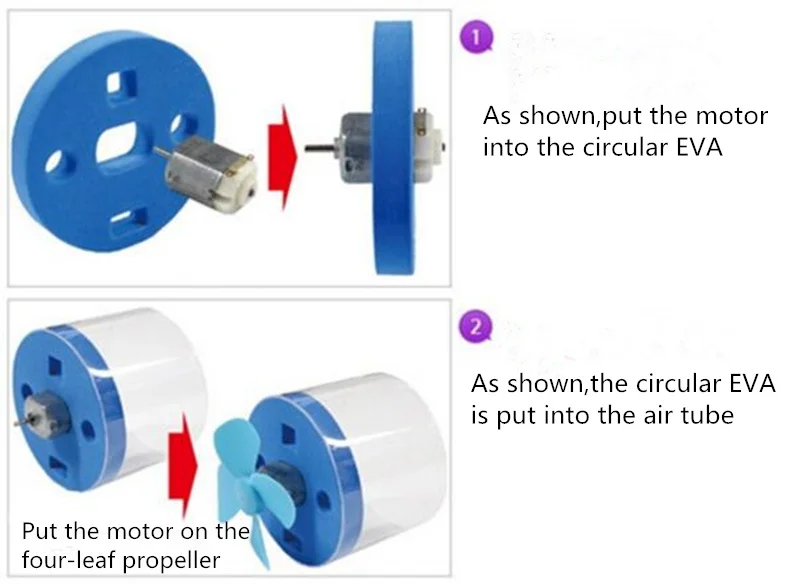 1

As shown,put the motor into the circular EVA

2

As shown,the circular EVA is put into the air tube

Put the motor on the four-leaf propeller